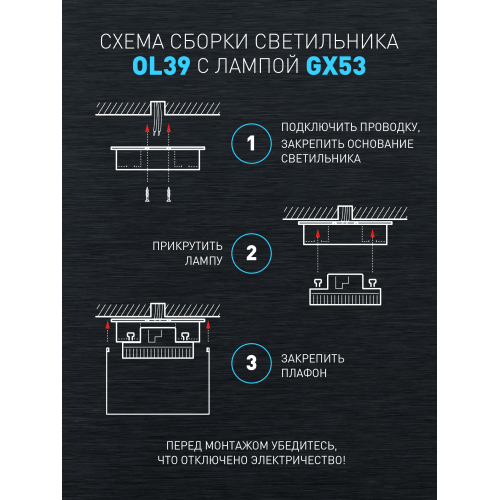 СХЕМА СБОРКИ СВЕТИЛЬНИКА
OL39 С ЛАМПОЙ GX53

1

ПОДКЛЮЧИТЬ ПРОВОДКУ, ЗАКРЕПИТЬ ОСНОВАНИЕ СВЕТИЛЬНИКА

ПРИКРУТИТЬ ЛАМПУ

2

3

ЗАКРЕПИТЬ ПЛАФОН

ПЕРЕД МОНТАЖОМ УБЕДИТЕСЬ, ЧТО ОТКЛЮЧЕНО ЭЛЕКТРИЧЕСТВО!