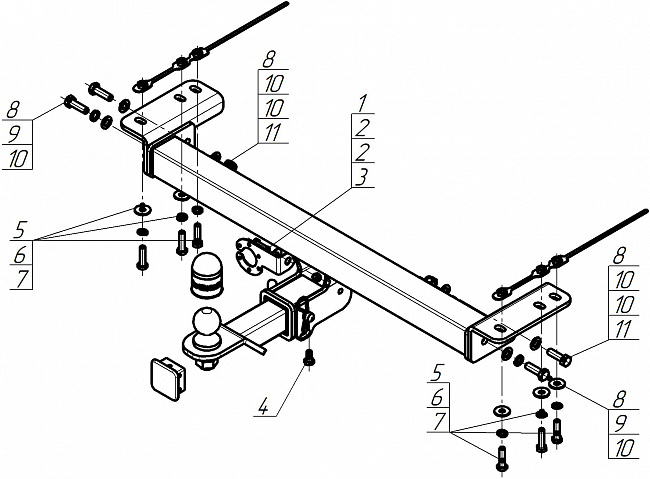 8
9
10

8
10
10
11

1
2
2
3

5
6
7

4

8
10
10
11

5
6
7

8
9
10