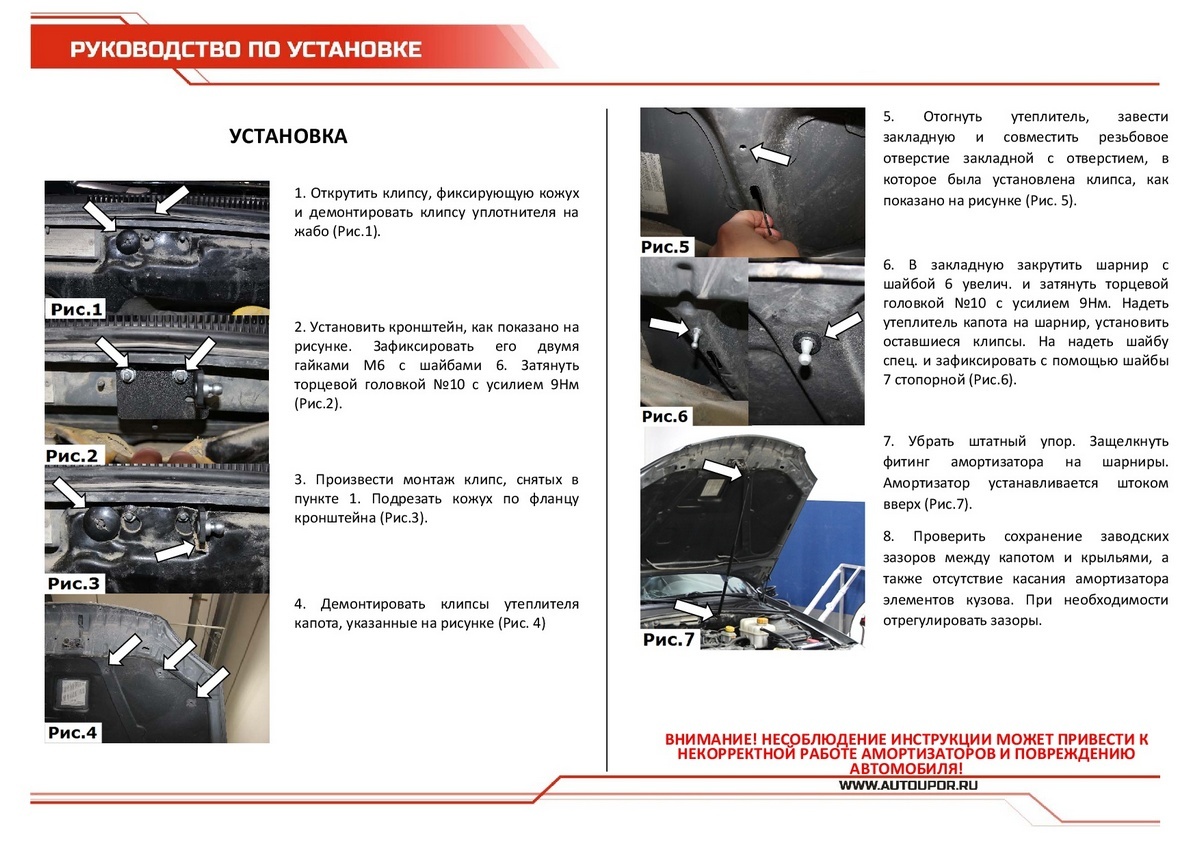 РУКОВОДСТВО ПО УСТАНОВКЕ

УСТАНОВКА

Рис.1

1. Открутить клипсу, фиксирующую кожух и демонтировать клипсу уплотнителя на жабо (Рис.1).

Рис.2

2. Установить кронштейн, как показано на рисунке. Зафиксировать его двумя гайками М6 с шайбами 6. Затянуть торцевой головкой №10 с усилием 9Нм (Рис.2).

Рис.3

3. Произвести монтаж клипс, снятых в пункте 1. Подрезать кожух по фланцу кронштейна (Рис.3).

Рис.4

4. Демонтировать клипсы утеплителя капота, указанные на рисунке (Рис. 4)

Рис.5

5. Отогнуть утеплитель, завести закладную и совместить резьбовое отверстие закладной с отверстием, в которое была установлена клипса, как показано на рисунке (Рис. 5).

Рис.6

6. В закладную закрутить шарнир с шайбой 6 увелич. и затянуть торцевой головкой №10 с усилием 9Нм. Надеть утеплитель капота на шарнир, установить оставшиеся клипсы. На надеть шайбу спец. и зафиксировать с помощью шайбы 7 стопорной (Рис.6).

Рис.7

7. Убрать штатный упор. Защелкнуть фитинг амортизатора на шарниры. Амортизатор устанавливается штоком вверх (Рис.7).

8. Проверить сохранение заводских зазоров между капотом и крыльями, а также отсутствие касания амортизатора элементов кузова. При необходимости отрегулировать зазоры.

ВНИМАНИЕ! НЕСОБЛЮДЕНИЕ ИНСТРУКЦИИ МОЖЕТ ПРИВЕСТИ К НЕКОРРЕКТНОЙ РАБОТЕ АМОРТИЗАТОРОВ И ПОВРЕЖДЕНИЮ АВТОМОБИЛЯ!

WWW.AUTOUPOR.RU