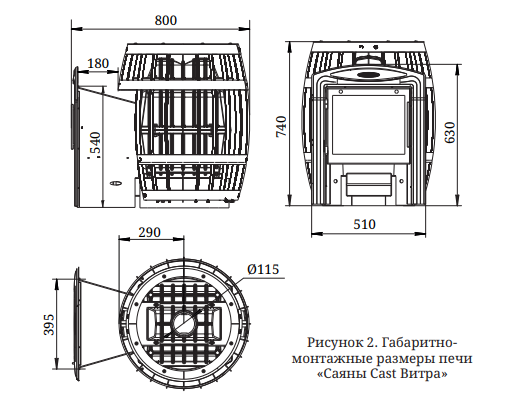 800

180

540

740

630

510

290

Ø115

395

Рисунок 2. Габаритно-монтажные размеры печи «Саяны Cast Витра»