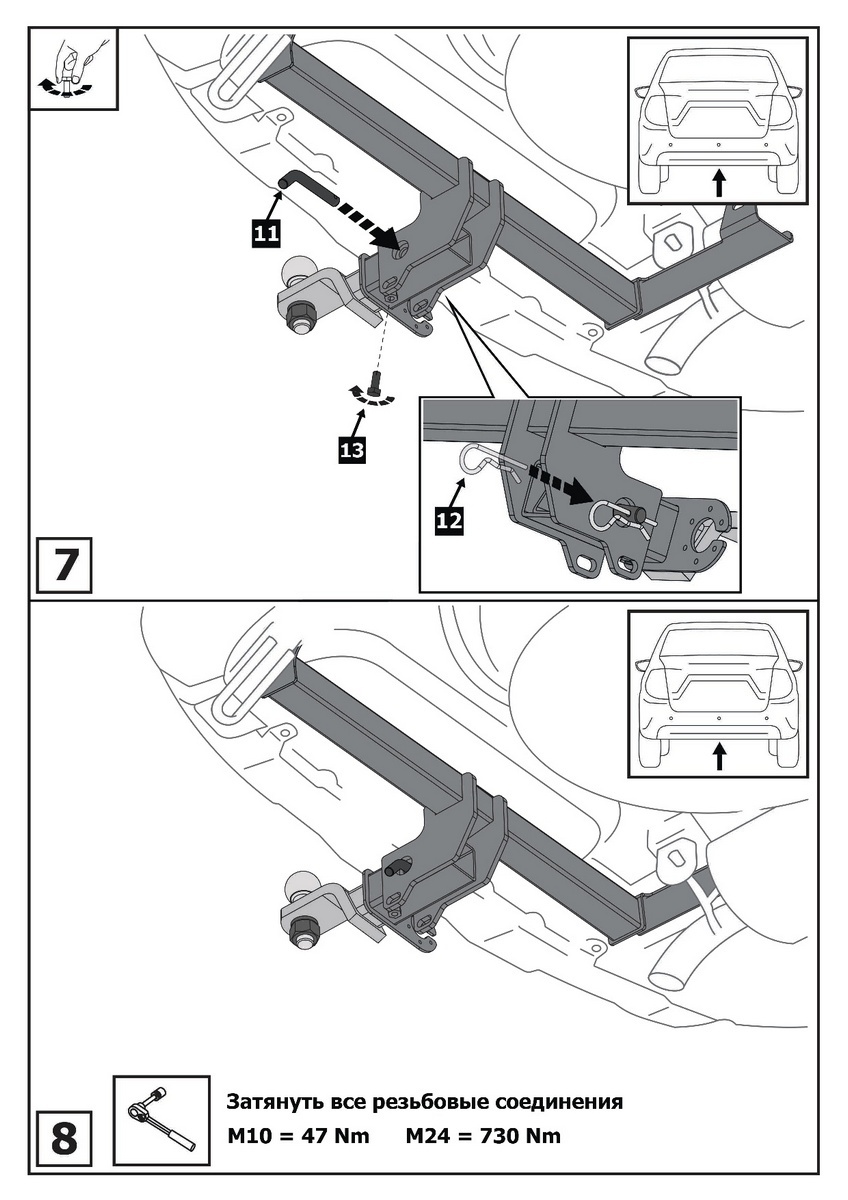 11

13

12

7

8

Затянуть все резьбовые соединения
M10 = 47 Nm     M24 = 730 Nm