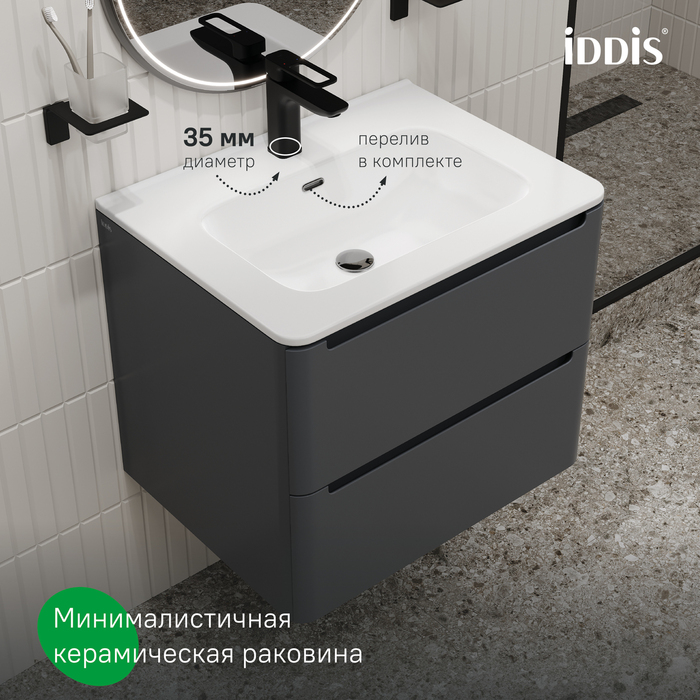 iDDiS®

35 мм
диаметр

перелив
в комплекте

Минималистичная
керамическая раковина