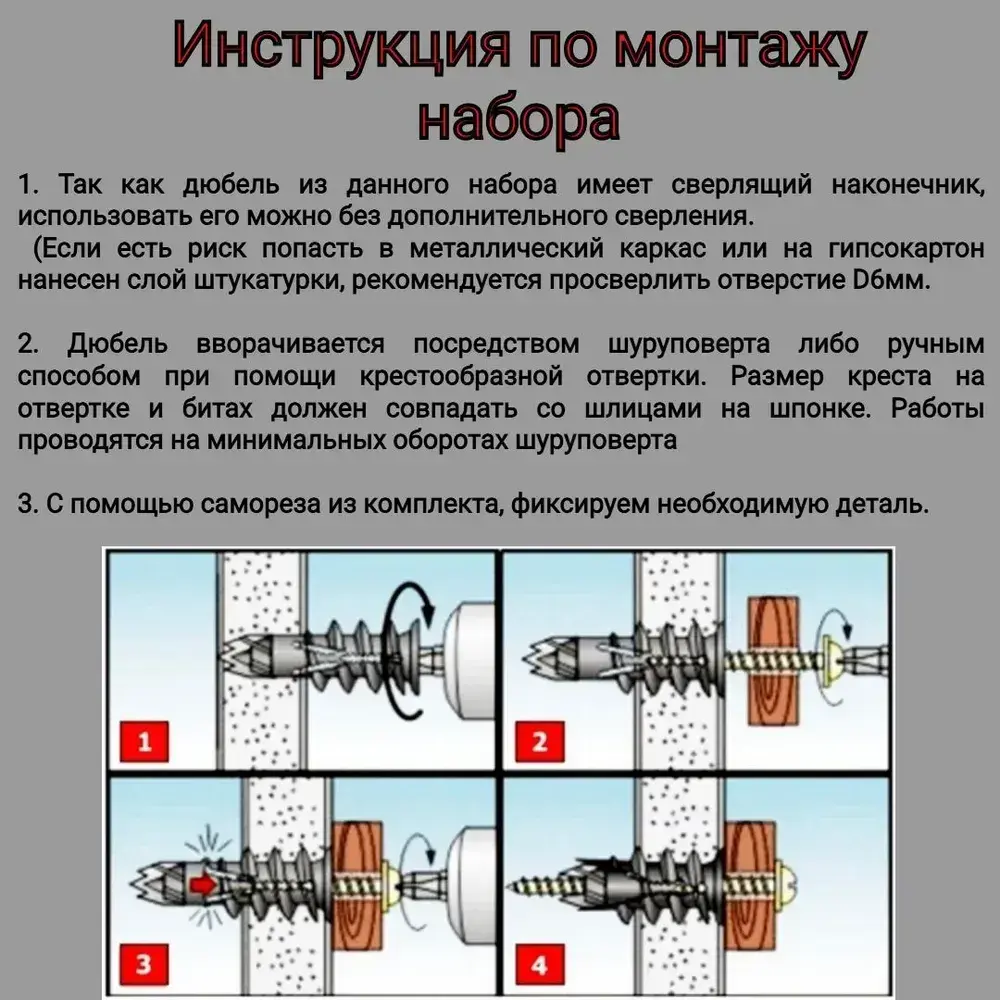 Инструкция по монтажу набора

1. Так как дюбель из данного набора имеет сверлящий наконечник, использовать его можно без дополнительного сверления.
(Если есть риск попасть в металлический каркас или на гипсокартон нанесен слой штукатурки, рекомендуется просверлить отверстие D6мм.

2. Дюбель вворачивается посредством шуруповерта либо ручным способом при помощи крестообразной отвертки. Размер креста на отвертке и битах должен совпадать со шлицами на шпонке. Работы проводятся на минимальных оборотах шуруповерта

3. С помощью самореза из комплекта, фиксируем необходимую деталь.

1

2

3

4