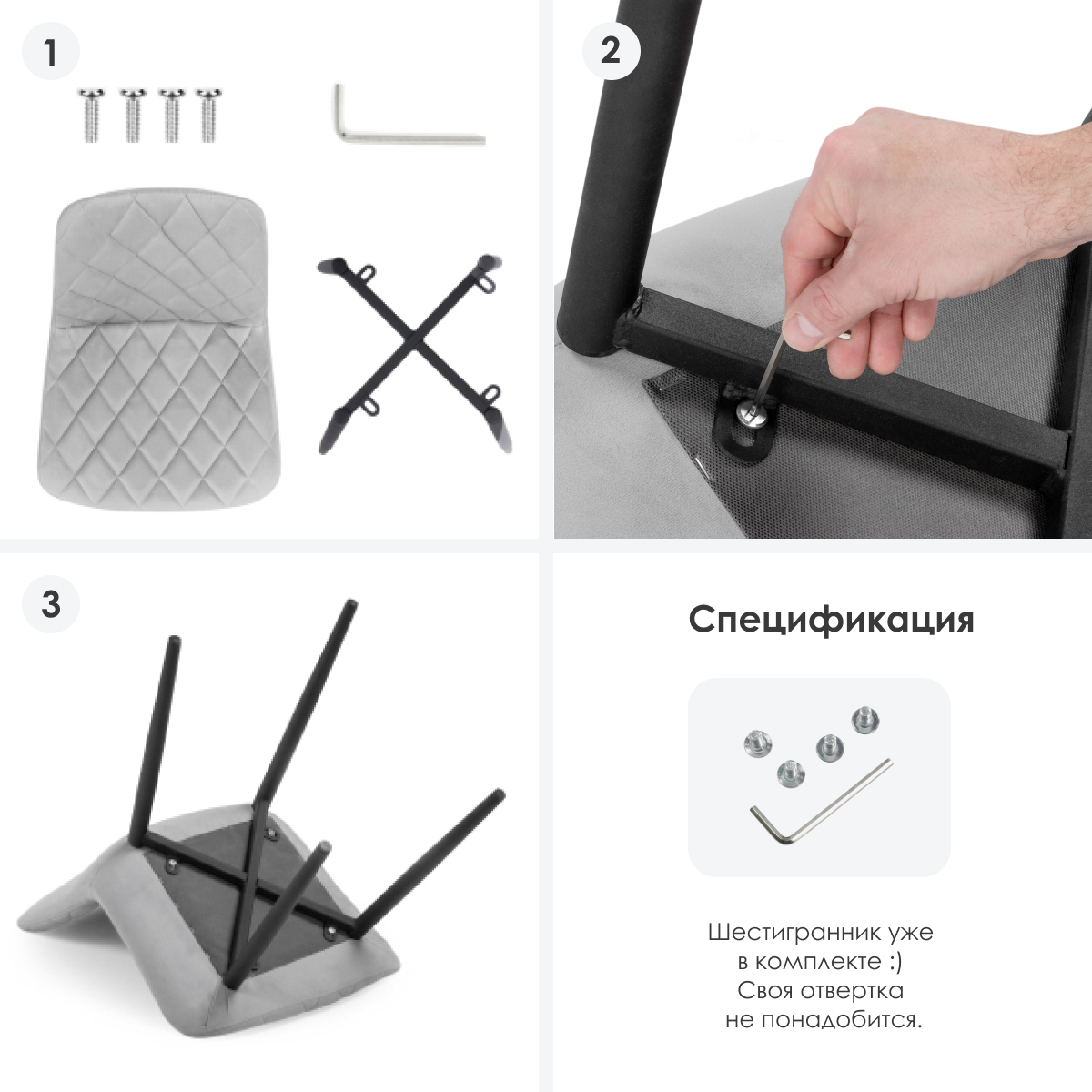 1

2

3

Спецификация

Шестигранник уже в комплекте :) Своя отвертка не понадобится.