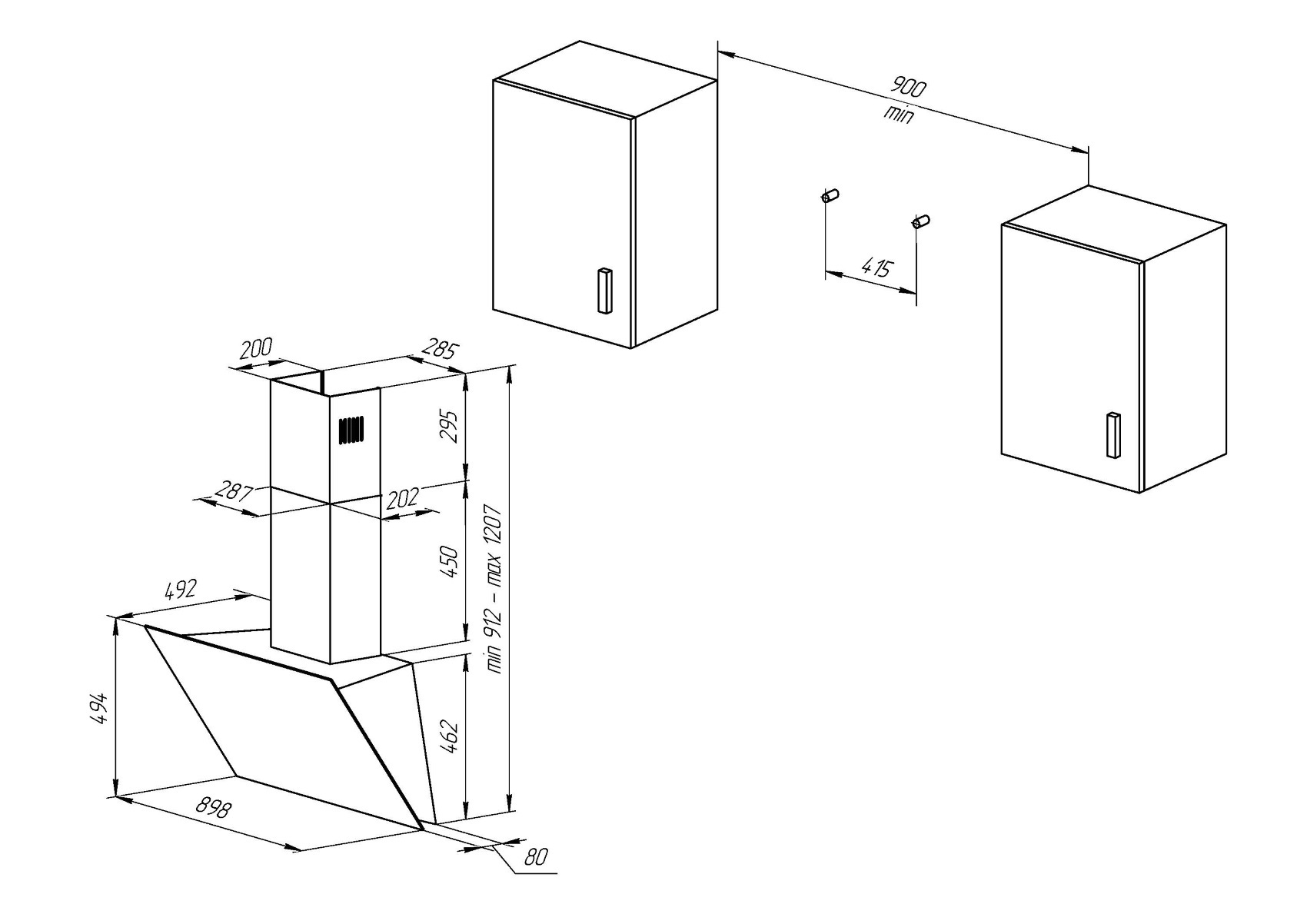 900
min

415

200
285
295
287
202
450
min 912 – max 1207
492
494
462
898
80