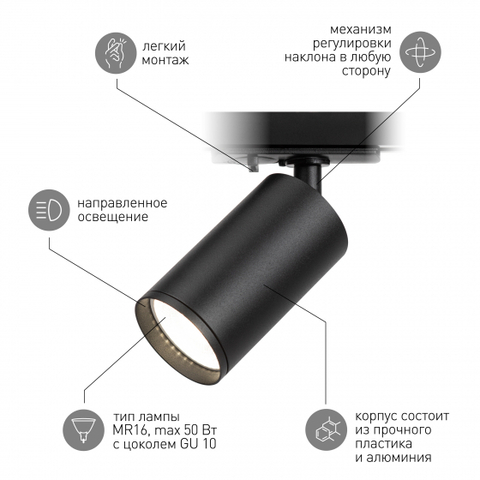 легкий монтаж

механизм регулировки наклона в любую сторону

направленное освещение

тип лампы MR16, max 50 Вт с цоколем GU 10

корпус состоит из прочного пластика и алюминия