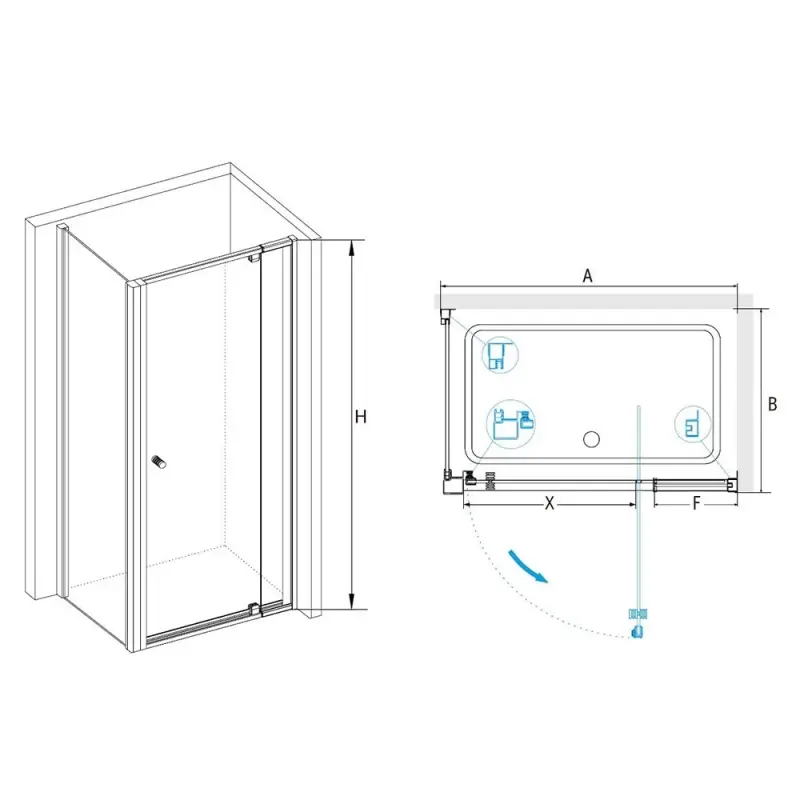 H

A

B

X

F