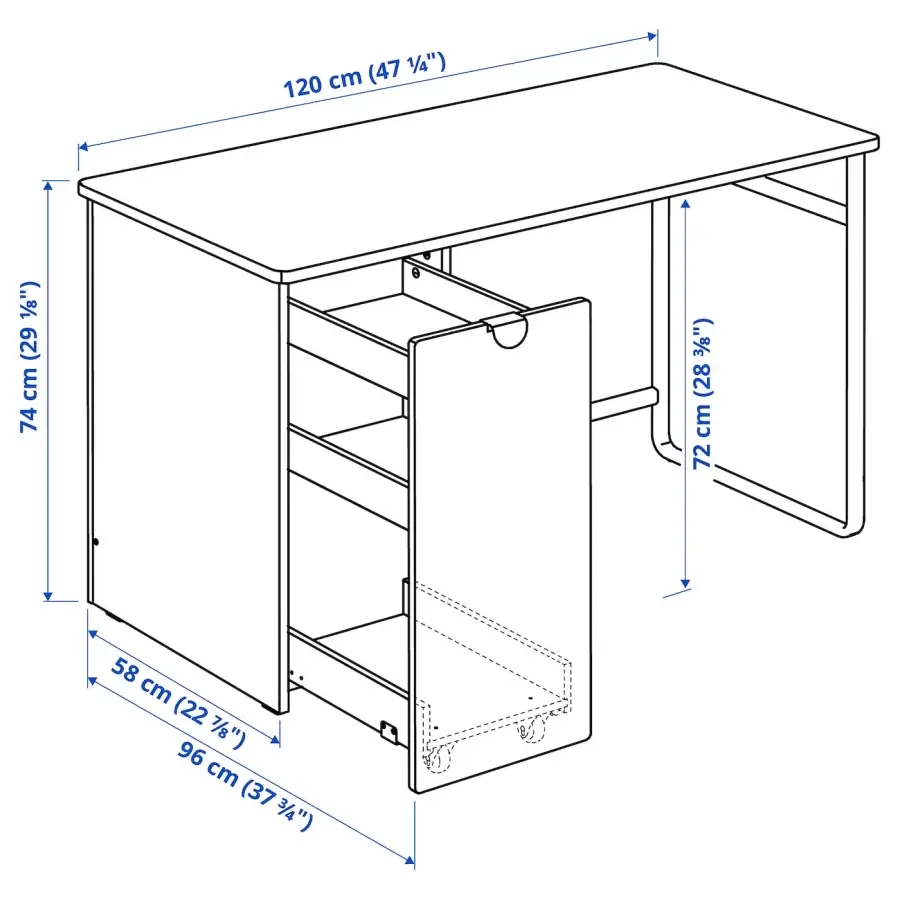 120 cm (47 ¼")

74 cm (29 ⅛")

72 cm (28 ⅜")

58 cm (22 ⅞")

96 cm (37 ¾")