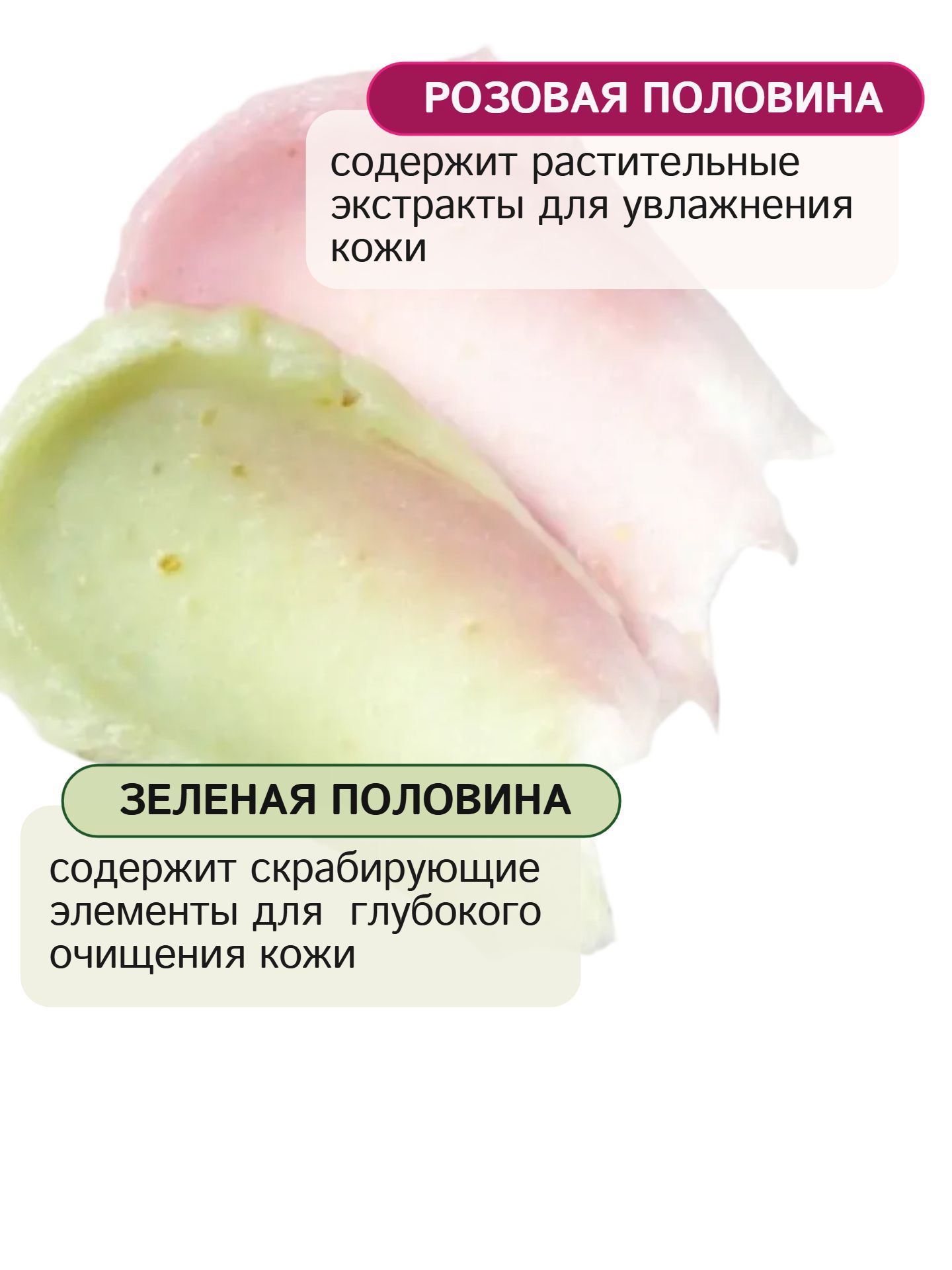 РОЗОВАЯ ПОЛОВИНА

содержит растительные экстракты для увлажнения кожи

ЗЕЛЕНАЯ ПОЛОВИНА

содержит скрабирующие элементы для глубокого очищения кожи