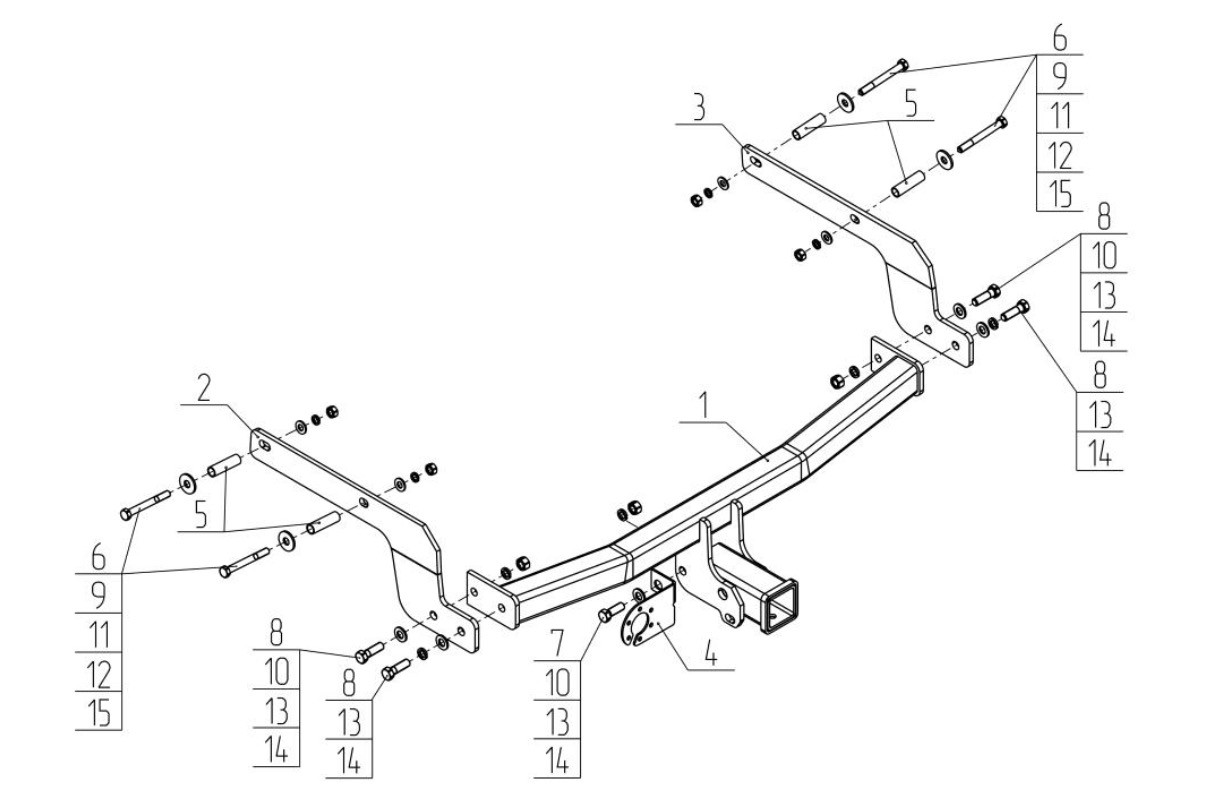 6
9
11
12
15

3

5

8
10
13
14

8
13
14

2

1

5

6
9
11
12
15

8
10
13
14

8
13
14

7
10
13
14

4