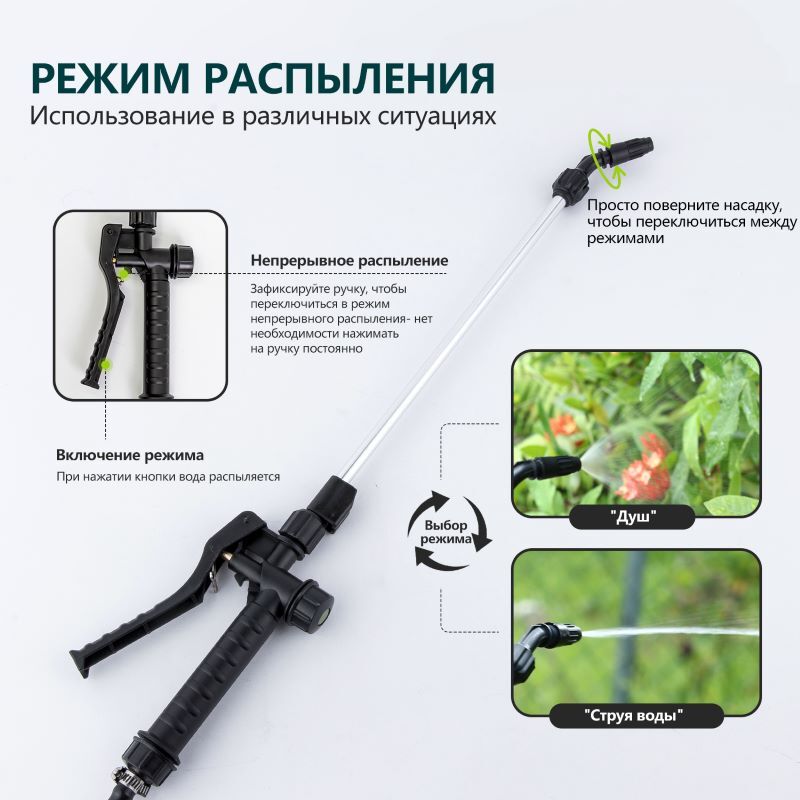 РЕЖИМ РАСПЫЛЕНИЯ
Использование в различных ситуациях

Просто поверните насадку, чтобы переключиться между режимами

Непрерывное распыление
Зафиксируйте ручку, чтобы переключиться в режим непрерывного распыления- нет необходимости нажимать на ручку постоянно

Включение режима
При нажатии кнопки вода распыляется

Выбор режима

"Душ"

"Струя воды"