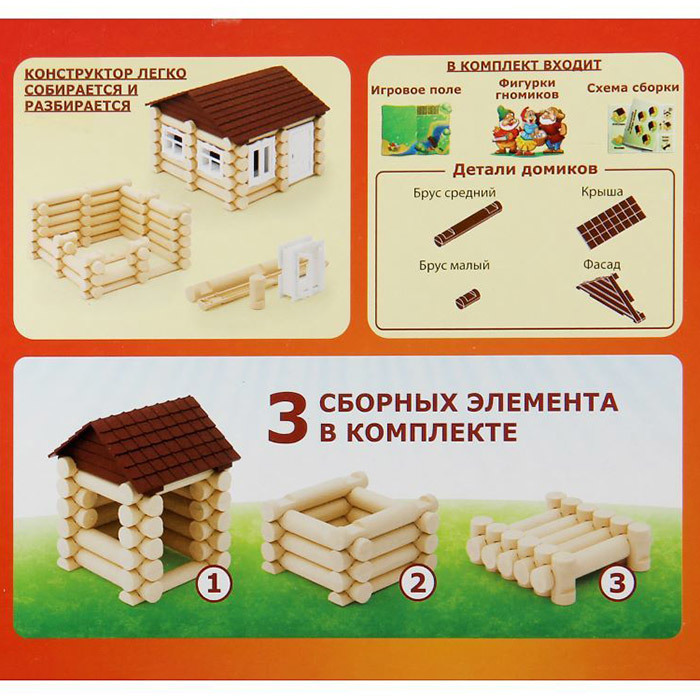 КОНСТРУКТОР ЛЕГКО СОБИРАЕТСЯ И РАЗБИРАЕТСЯ

В КОМПЛЕКТ ВХОДИТ

Игровое поле

Фигурки гномиков

Схема сборки

Детали домиков

Брус средний

Крыша

Брус малый

Фасад

3 СБОРНЫХ ЭЛЕМЕНТА В КОМПЛЕКТЕ

1

2

3