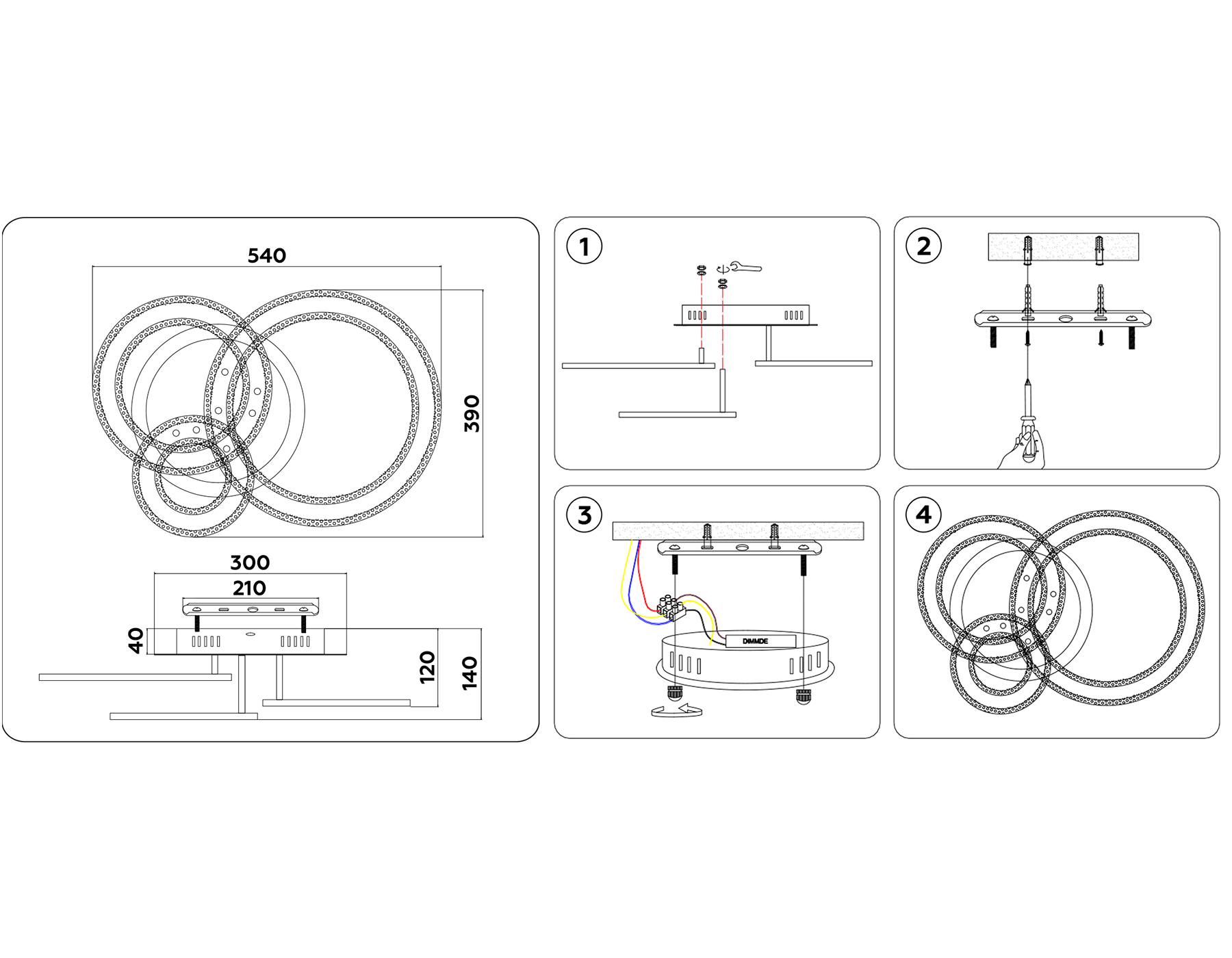 540

390

300

210

40

120

140

1

2

3

DIMMDE

4