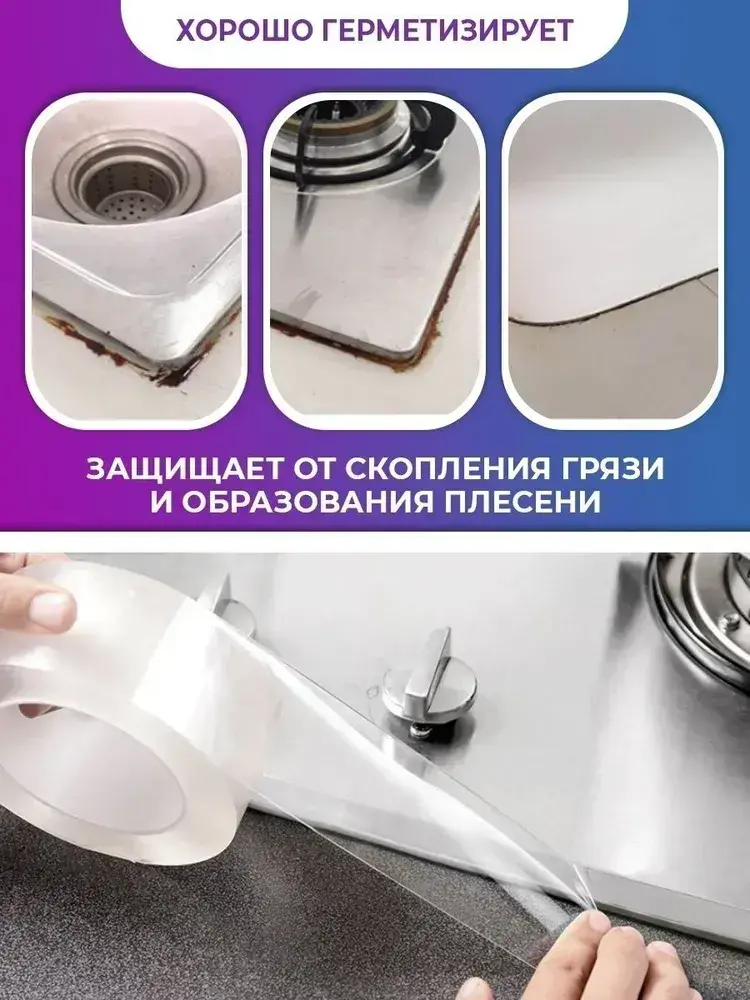 ХОРОШО ГЕРМЕТИЗИРУЕТ

ЗАЩИЩАЕТ ОТ СКОПЛЕНИЯ ГРЯЗИ И ОБРАЗОВАНИЯ ПЛЕСЕНИ