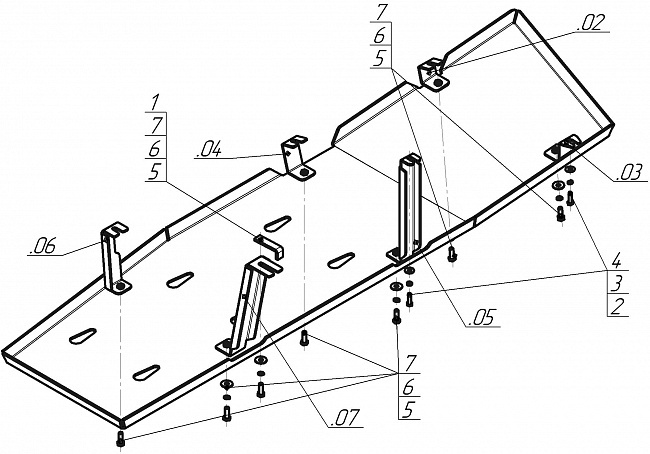 7
6
5
.02
1
7
6
5
.04
.03
.06
4
3
2
.05
7
6
5
.07