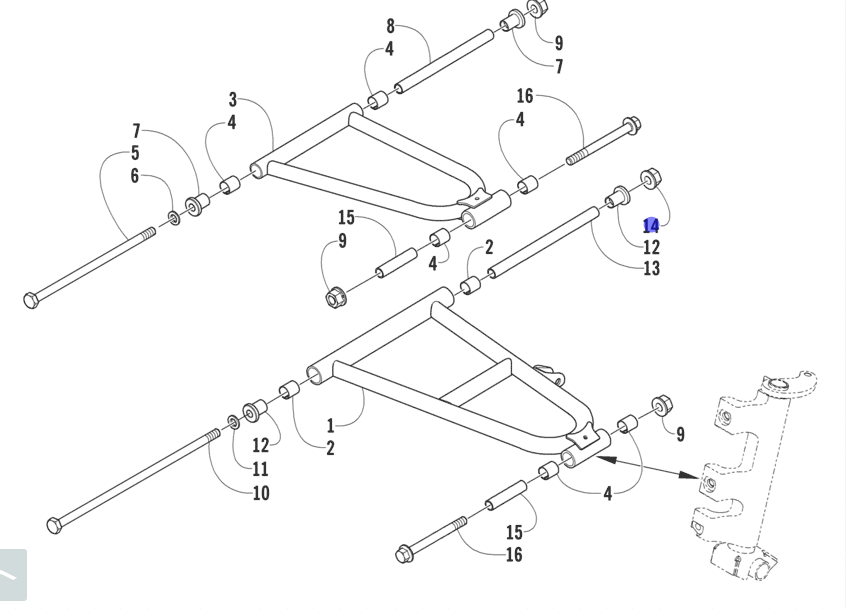 8
4
9
7
3
4
16
4
7
5
6
14
12
13
15
9
4
2
1
2
12
11
10
9
4
15
16