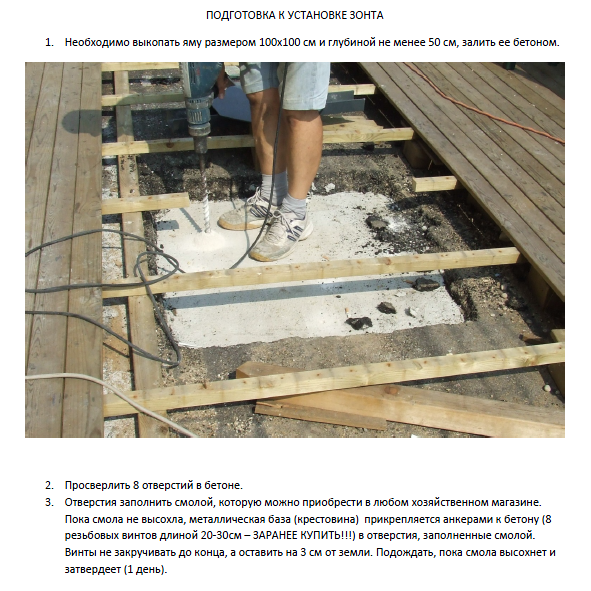 ПОДГОТОВКА К УСТАНОВКЕ ЗОНТА

1. Необходимо выкопать яму размером 100х100 см и глубиной не менее 50 см, залить ее бетоном.

2. Просверлить 8 отверстий в бетоне.
3. Отверстия заполнить смолой, которую можно приобрести в любом хозяйственном магазине. Пока смола не высохла, металлическая база (крестовина) прикрепляется анкерами к бетону (8 резьбовых винтов длиной 20-30см – ЗАРАНЕЕ КУПИТЬ!!!) в отверстия, заполненные смолой. Винты не закручивать до конца, а оставить на 3 см от земли. Подождать, пока смола высохнет и затвердеет (1 день).