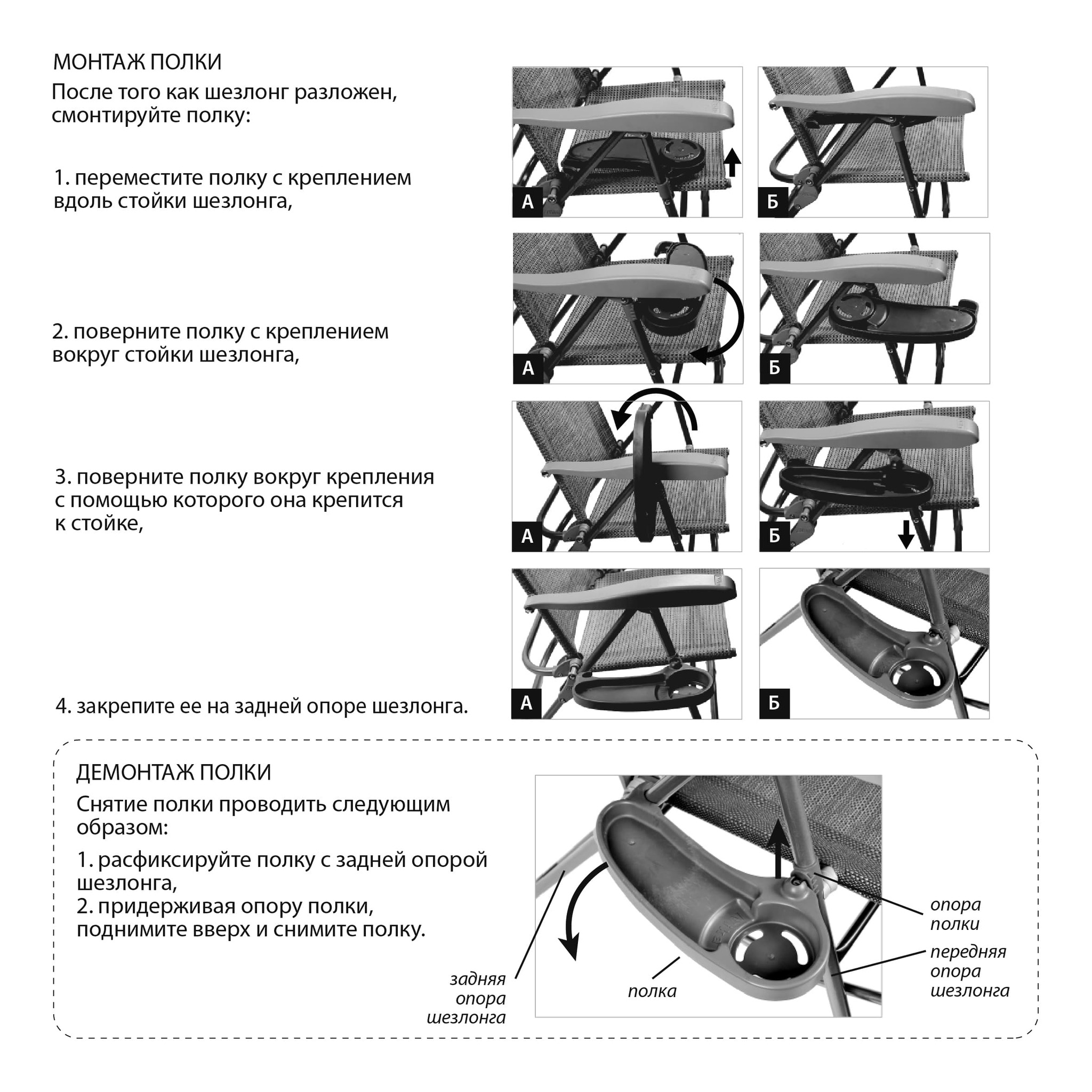 МОНТАЖ ПОЛКИ

После того как шезлонг разложен, смонтируйте полку:

1. переместите полку с креплением вдоль стойки шезлонга,

А

Б

2. поверните полку с креплением вокруг стойки шезлонга,

А

Б

3. поверните полку вокруг крепления с помощью которого она крепится к стойке,

А

Б

4. закрепите ее на задней опоре шезлонга.

А

Б

ДЕМОНТАЖ ПОЛКИ

Снятие полки проводить следующим образом:

1. расфиксируйте полку с задней опорой шезлонга,
2. придерживая опору полки, поднимите вверх и снимите полку.

задняя опора шезлонга

полка

опора полки

передняя опора шезлонга