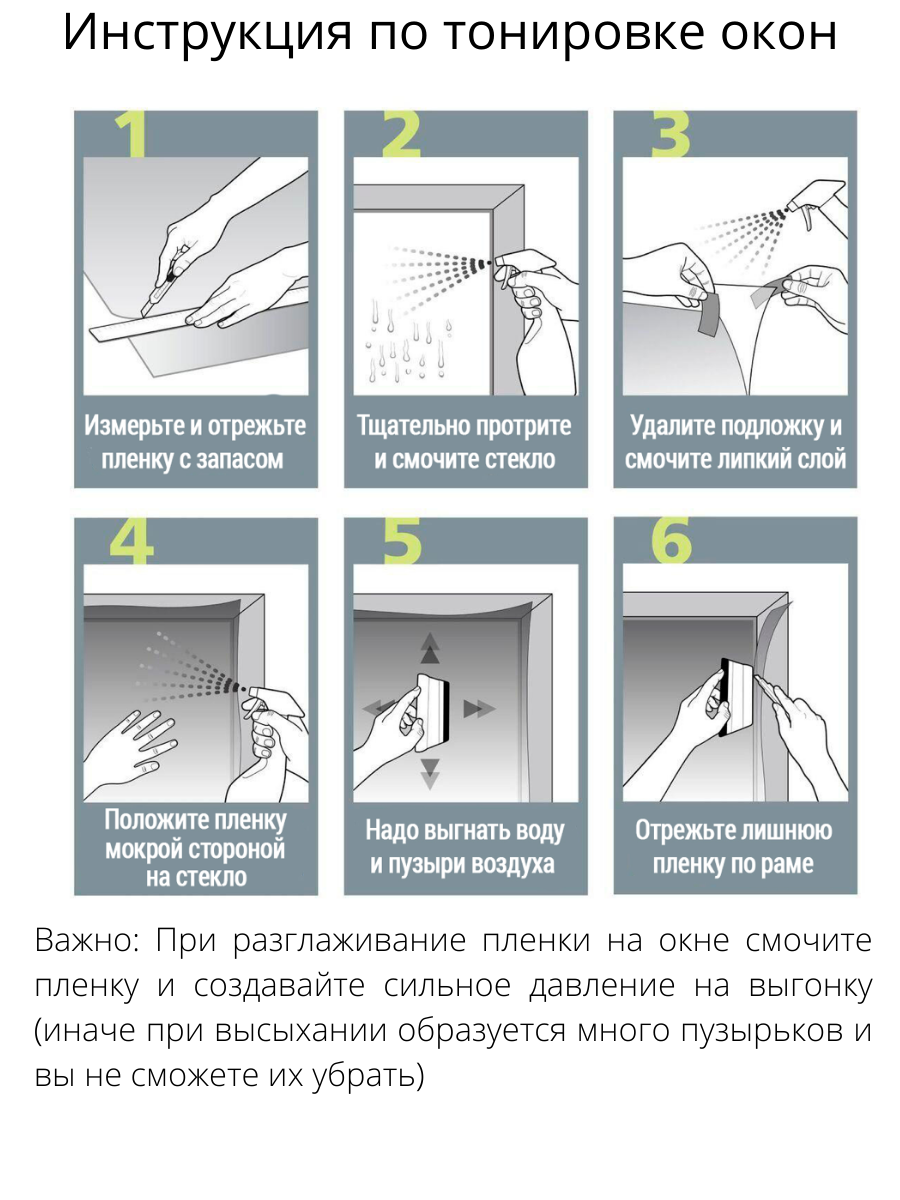 Инструкция по тонировке окон

1
Измерьте и отрежьте пленку с запасом

2
Тщательно протрите и смочите стекло

3
Удалите подложку и смочите липкий слой

4
Положите пленку мокрой стороной на стекло

5
Надо выгнать воду и пузыри воздуха

6
Отрежьте лишнюю пленку по раме

Важно: При разглаживание пленки на окне смочите пленку и создавайте сильное давление на выгонку (иначе при высыхании образуется много пузырьков и вы не сможете их убрать)