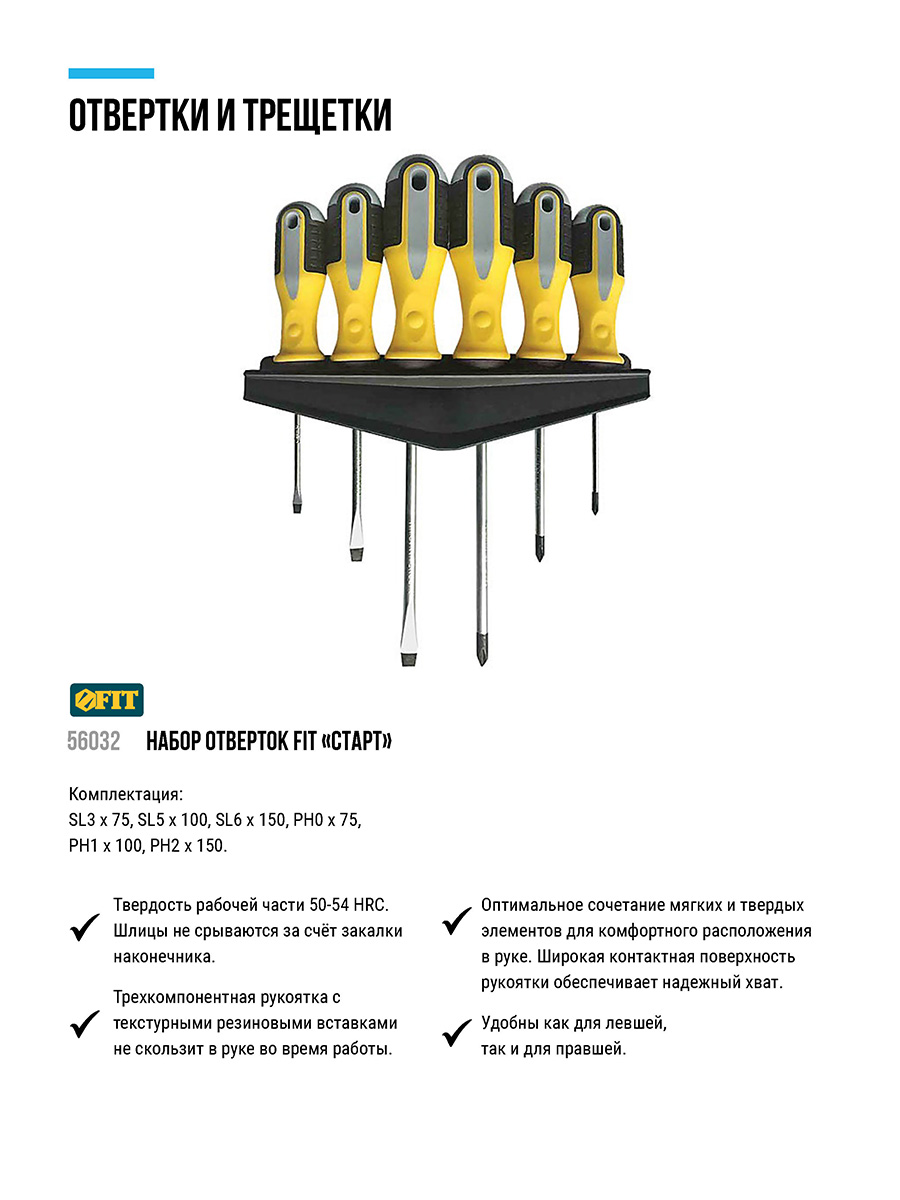 ОТВЕРТКИ И ТРЕЩЕТКИ

FIT

56032 НАБОР ОТВЕРТОК FIT «СТАРТ»

Комплектация:
SL3 x 75, SL5 x 100, SL6 x 150, PH0 x 75, PH1 x 100, PH2 x 150.

Твердость рабочей части 50-54 HRC. Шлицы не срываются за счёт закалки наконечника.

Трехкомпонентная рукоятка с текстурными резиновыми вставками не скользит в руке во время работы.

Оптимальное сочетание мягких и твердых элементов для комфортного расположения в руке. Широкая контактная поверхность рукоятки обеспечивает надежный хват.

Удобны как для левшей, так и для правшей.