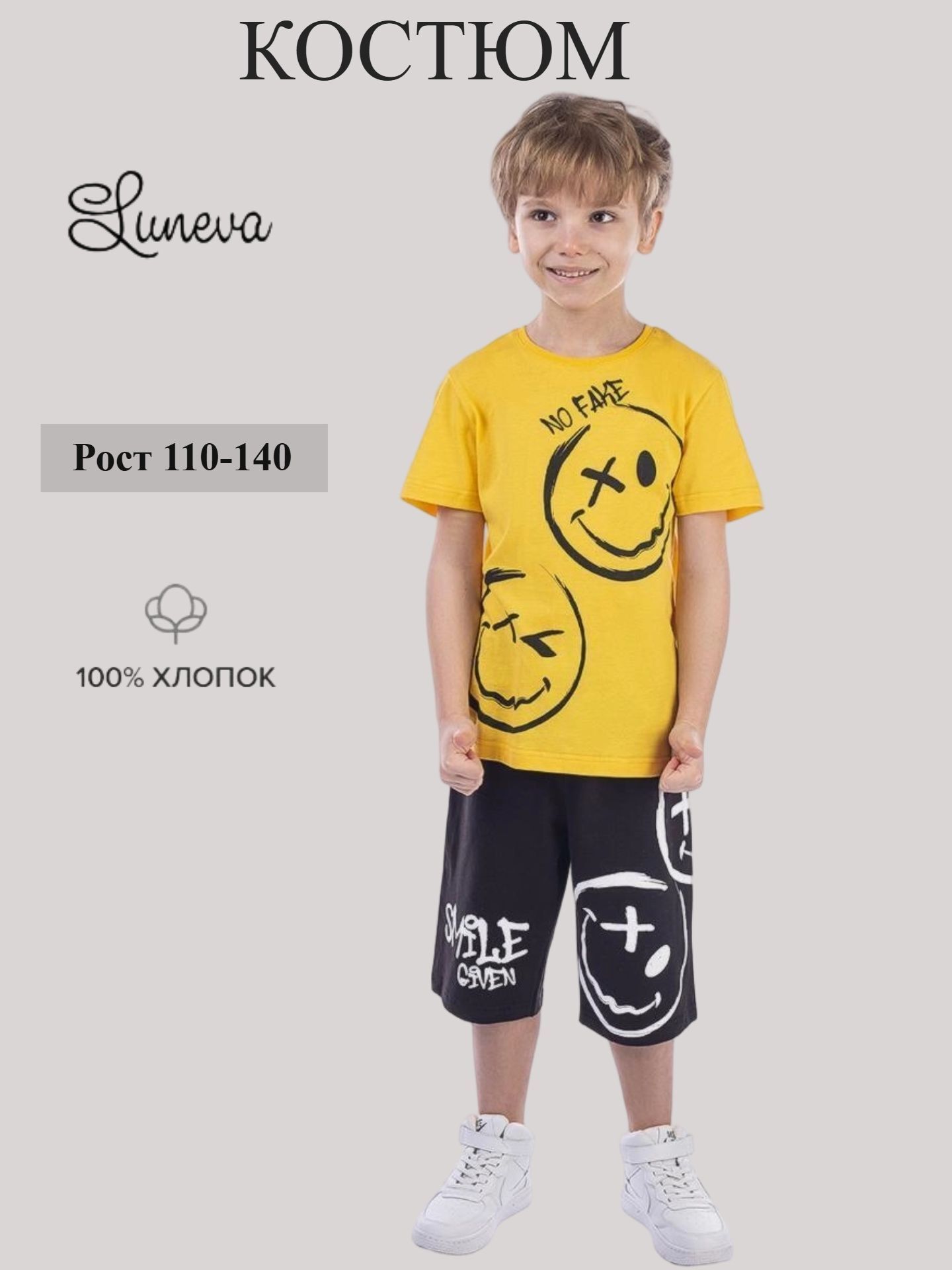 КОСТЮМ

Luneva

Рост 110-140

100% ХЛОПОК

NO FAKE

SMILE GIVEN