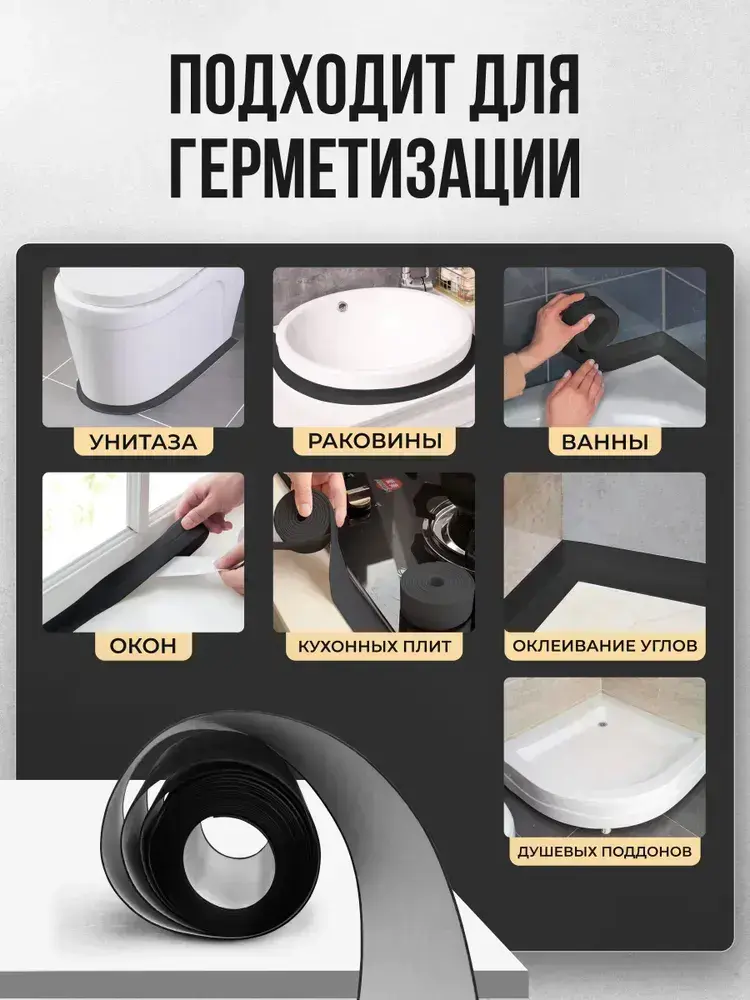 ПОДХОДИТ ДЛЯ ГЕРМЕТИЗАЦИИ

УНИТАЗА

РАКОВИНЫ

ВАННЫ

ОКОН

КУХОННЫХ ПЛИТ

ОКЛЕИВАНИЕ УГЛОВ

ДУШЕВЫХ ПОДДОНОВ