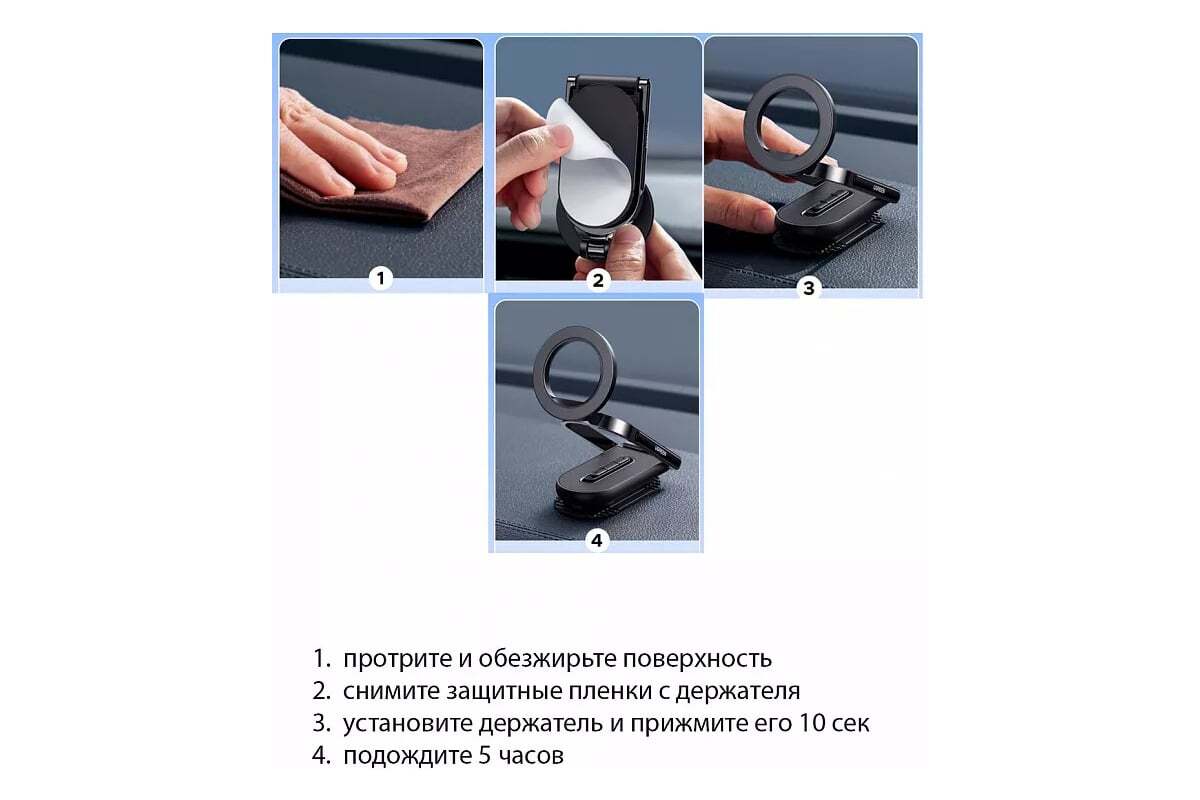 1

2

3

4

1. протрите и обезжирьте поверхность
2. снимите защитные пленки с держателя
3. установите держатель и прижмите его 10 сек
4. подождите 5 часов