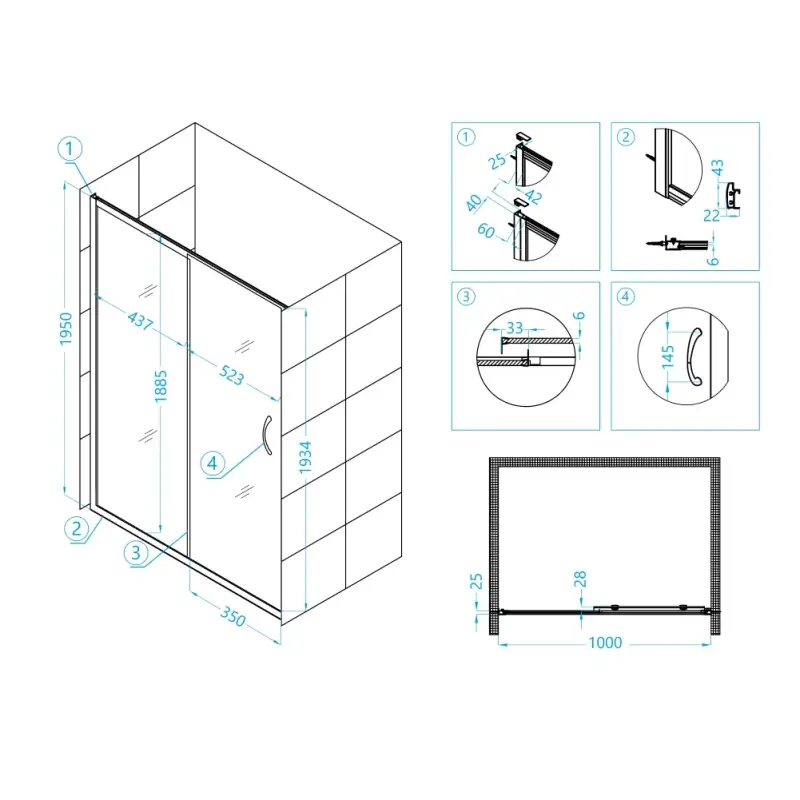 1
1950
437
1885
523
4
1934
2
3
350
1
25
42
40
60
2
43
22
6
3
33
6
4
145
25
28
1000