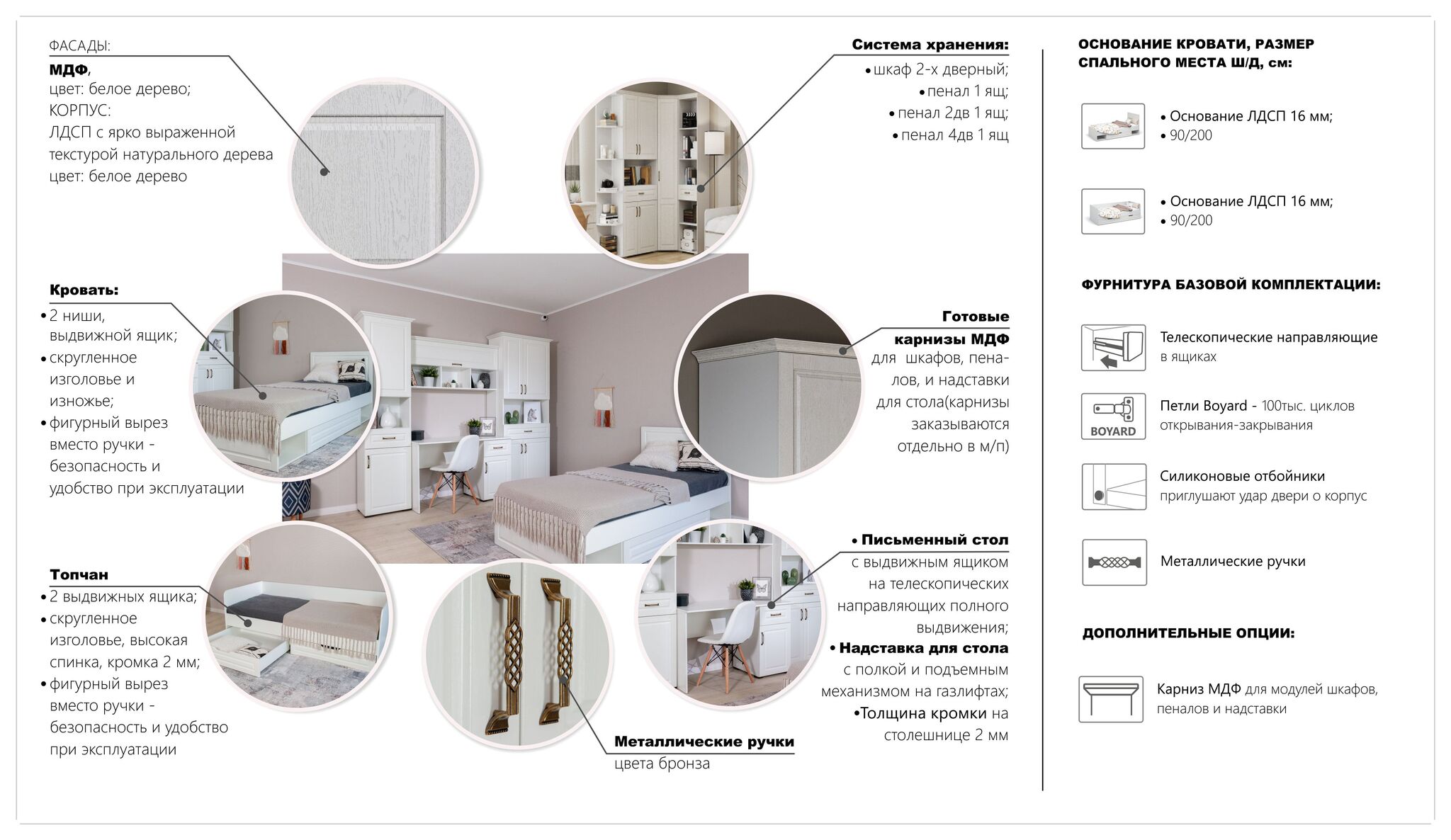 ФАСАДЫ:
МДФ,
цвет: белое дерево;
КОРПУС:
ЛДСП с ярко выраженной текстурой натурального дерева
цвет: белое дерево

Кровать:
• 2 ниши, выдвижной ящик;
• скругленное изголовье и изножье;
• фигурный вырез вместо ручки - безопасность и удобство при эксплуатации

Топчан
• 2 выдвижных ящика;
• скругленное изголовье, высокая спинка, кромка 2 мм;
• фигурный вырез вместо ручки - безопасность и удобство при эксплуатации

Система хранения:
• шкаф 2-х дверный;
• пенал 1 ящ;
• пенал 2дв 1 ящ;
• пенал 4дв 1 ящ

Готовые карнизы МДФ для шкафов, пеналов, и надставки для стола(карнизы заказываются отдельно в м/п)

• Письменный стол с выдвижным ящиком на телескопических направляющих полного выдвижения;
• Надставка для стола с полкой и подъемным механизмом на газлифтах;
•Толщина кромки на столешнице 2 мм

Металлические ручки цвета бронза

ОСНОВАНИЕ КРОВАТИ, РАЗМЕР СПАЛЬНОГО МЕСТА Ш/Д, см:

• Основание ЛДСП 16 мм;
• 90/200

• Основание ЛДСП 16 мм;
• 90/200

ФУРНИТУРА БАЗОВОЙ КОМПЛЕКТАЦИИ:

Телескопические направляющие в ящиках

BOYARD
Петли Boyard - 100тыс. циклов открывания-закрывания

Силиконовые отбойники приглушают удар двери о корпус

Металлические ручки

ДОПОЛНИТЕЛЬНЫЕ ОПЦИИ:

Карниз МДФ для модулей шкафов, пеналов и надставки