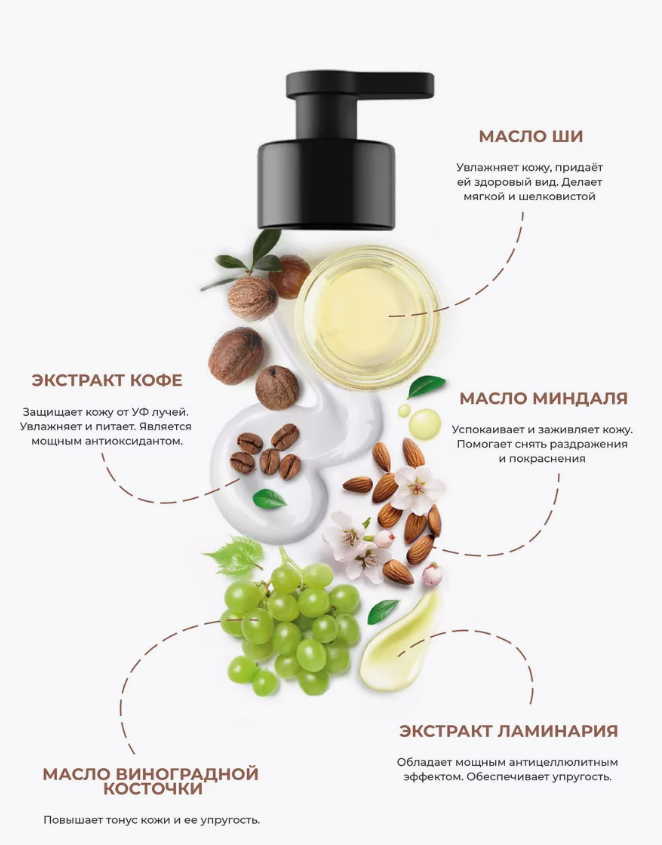 МАСЛО ШИ

Увлажняет кожу, придаёт ей здоровый вид. Делает мягкой и шелковистой

ЭКСТРАКТ КОФЕ

Защищает кожу от УФ лучей. Увлажняет и питает. Является мощным антиоксидантом.

МАСЛО МИНДАЛЯ

Успокаивает и заживляет кожу. Помогает снять раздражения и покраснения

ЭКСТРАКТ ЛАМИНАРИЯ

Обладает мощным антицеллюлитным эффектом. Обеспечивает упругость.

МАСЛО ВИНОГРАДНОЙ КОСТОЧКИ

Повышает тонус кожи и ее упругость.