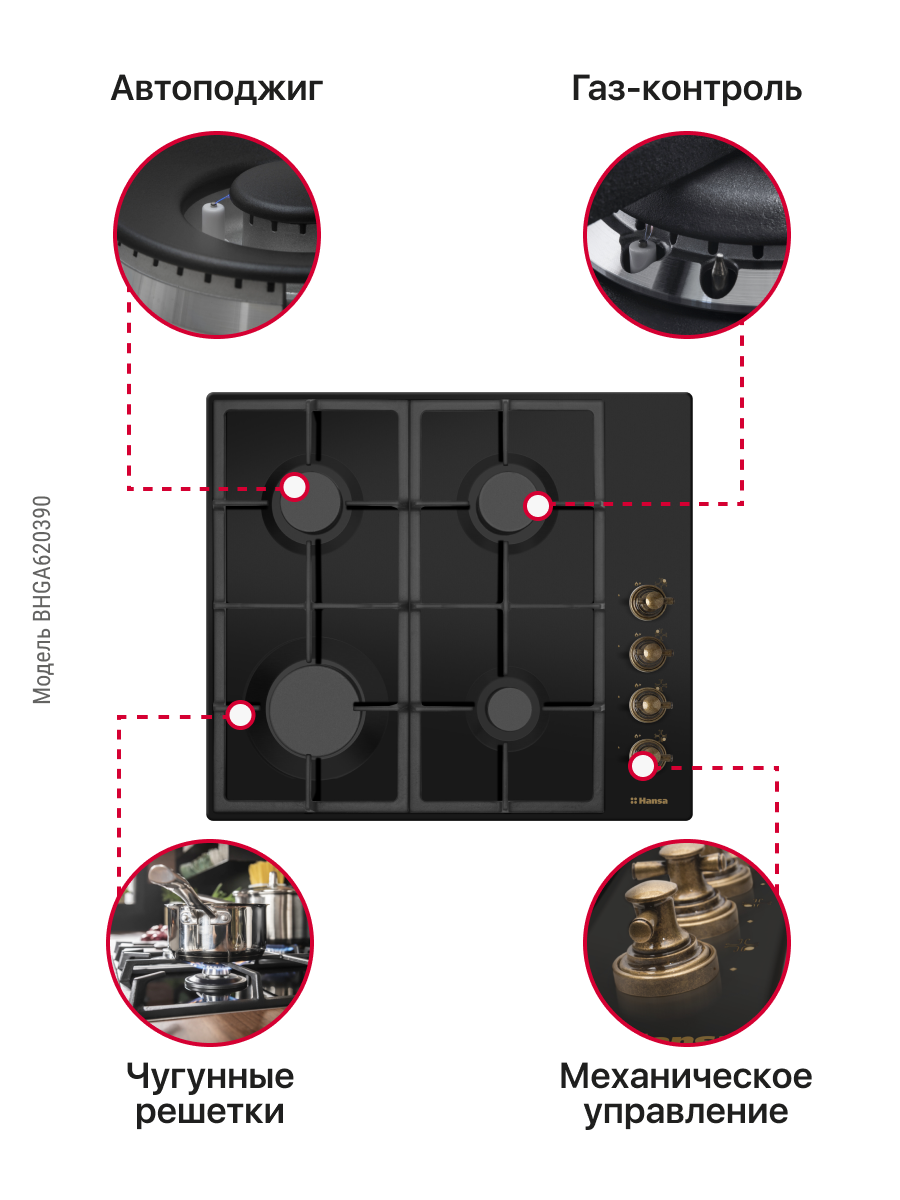 Автоподжиг

Газ-контроль

Модель BHGA620390

Hansa

Чугунные решетки

Механическое управление