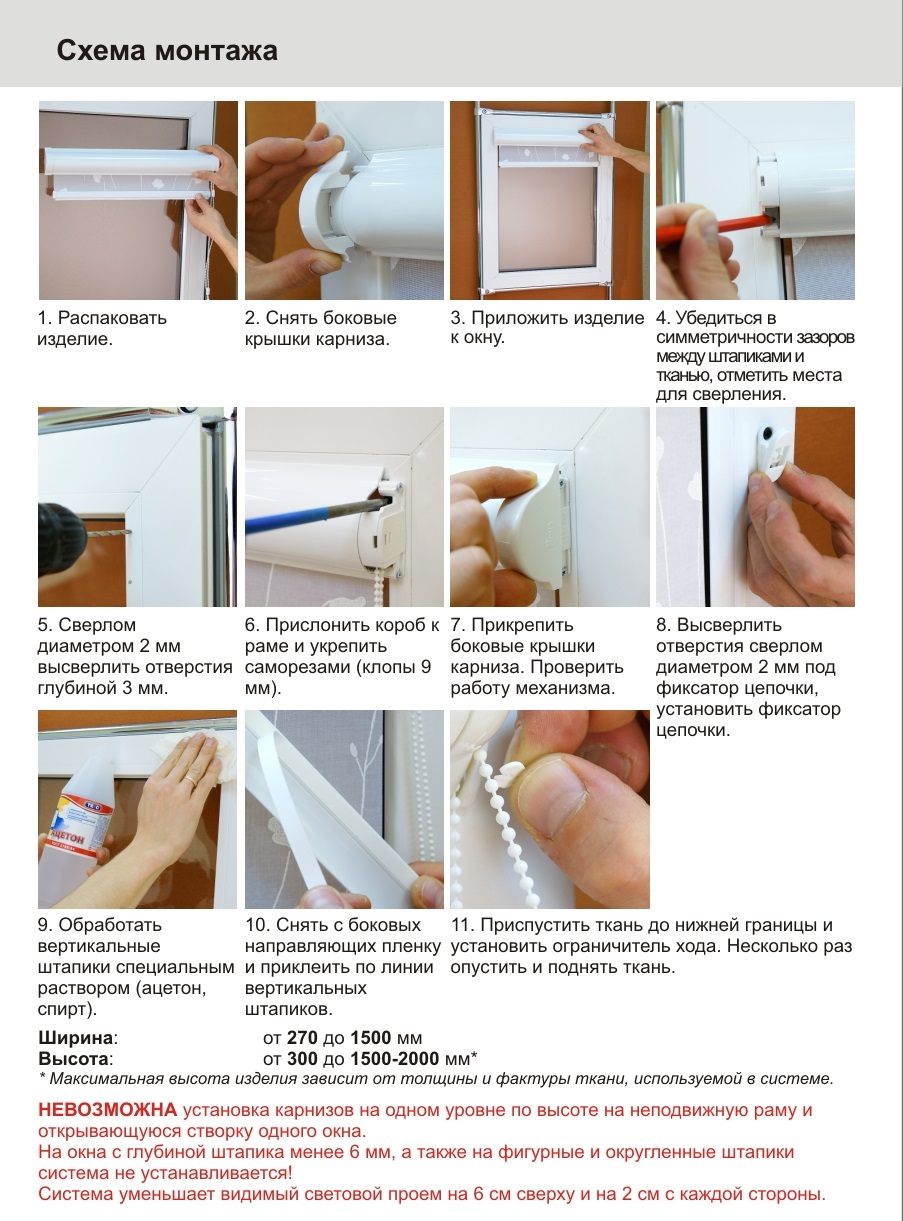 Схема монтажа

1. Распаковать изделие.

2. Снять боковые крышки карниза.

3. Приложить изделие к окну.

4. Убедиться в симметричности зазоров между штапиками и тканью, отметить места для сверления.

5. Сверлом диаметром 2 мм высверлить отверстия глубиной 3 мм.

6. Прислонить короб к раме и укрепить саморезами (клопы 9 мм).

7. Прикрепить боковые крышки карниза. Проверить работу механизма.

8. Высверлить отверстия сверлом диаметром 2 мм под фиксатор цепочки, установить фиксатор цепочки.

АЦЕТОН

9. Обработать вертикальные штапики специальным раствором (ацетон, спирт).

10. Снять с боковых направляющих пленку и приклеить по линии вертикальных штапиков.

11. Приспустить ткань до нижней границы и установить ограничитель хода. Несколько раз опустить и поднять ткань.

Ширина: от 270 до 1500 мм
Высота: от 300 до 1500-2000 мм*
* Максимальная высота изделия зависит от толщины и фактуры ткани, используемой в системе.

НЕВОЗМОЖНА установка карнизов на одном уровне по высоте на неподвижную раму и открывающуюся створку одного окна.
На окна с глубиной штапика менее 6 мм, а также на фигурные и округленные штапики система не устанавливается!
Система уменьшает видимый световой проем на 6 см сверху и на 2 см с каждой стороны.