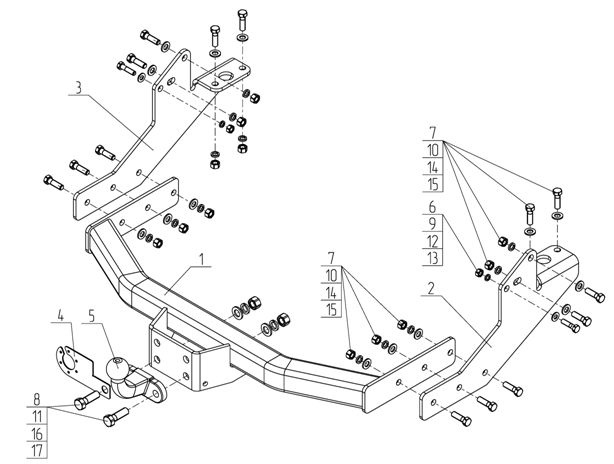 3

7
10
14
15

6
9
12
13

1

7
10
14
15

2

4
5

8
11
16
17