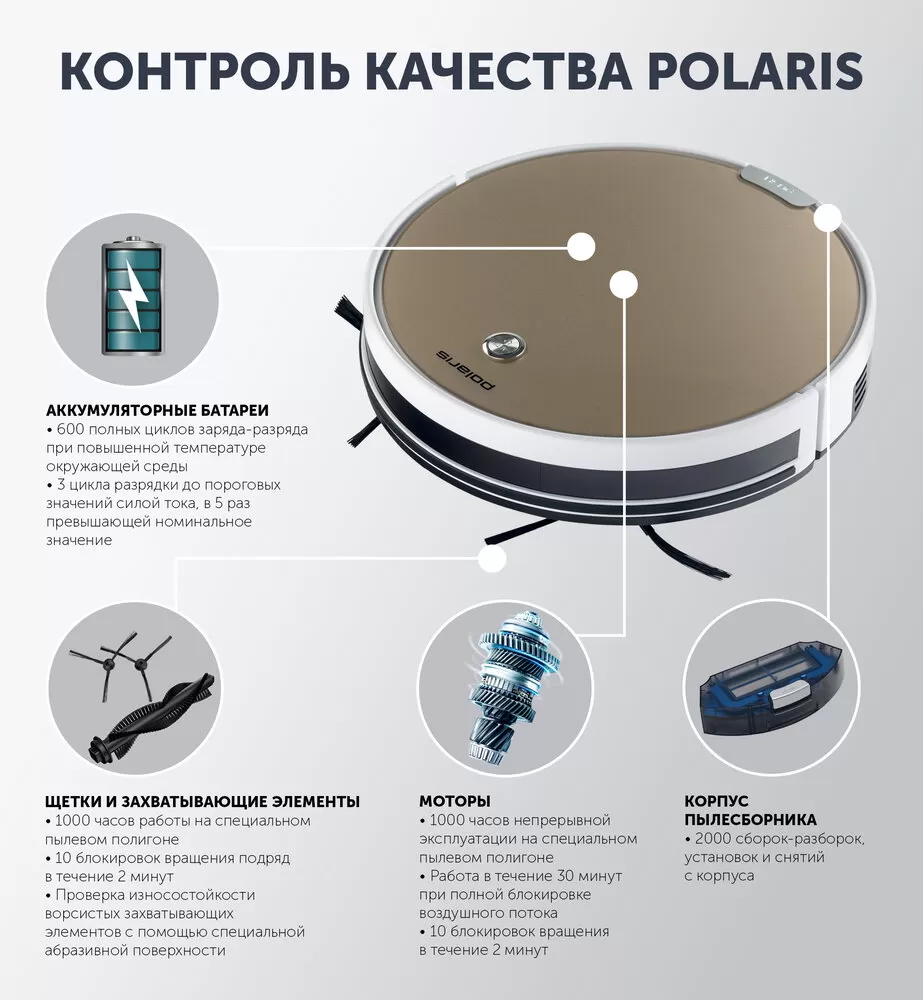 КОНТРОЛЬ КАЧЕСТВА POLARIS

polaris

АККУМУЛЯТОРНЫЕ БАТАРЕИ
• 600 полных циклов заряда-разряда при повышенной температуре окружающей среды
• 3 цикла разрядки до пороговых значений силой тока, в 5 раз превышающей номинальное значение

ЩЕТКИ И ЗАХВАТЫВАЮЩИЕ ЭЛЕМЕНТЫ
• 1000 часов работы на специальном пылевом полигоне
• 10 блокировок вращения подряд в течение 2 минут
• Проверка износостойкости ворсистых захватывающих элементов с помощью специальной абразивной поверхности

МОТОРЫ
• 1000 часов непрерывной эксплуатации на специальном пылевом полигоне
• Работа в течение 30 минут при полной блокировке воздушного потока
• 10 блокировок вращения в течение 2 минут

КОРПУС ПЫЛЕСБОРНИКА
• 2000 сборок-разборок, установок и снятий с корпуса