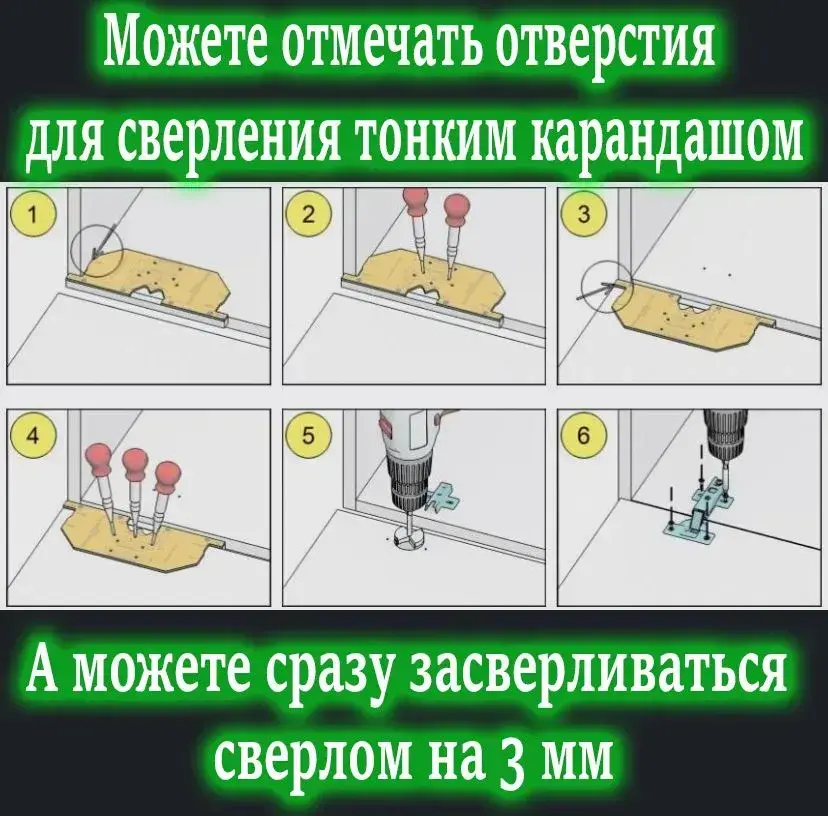 Можете отмечать отверстия для сверления тонким карандашом

1

2

3

4

5

6

А можете сразу засверливаться сверлом на 3 мм