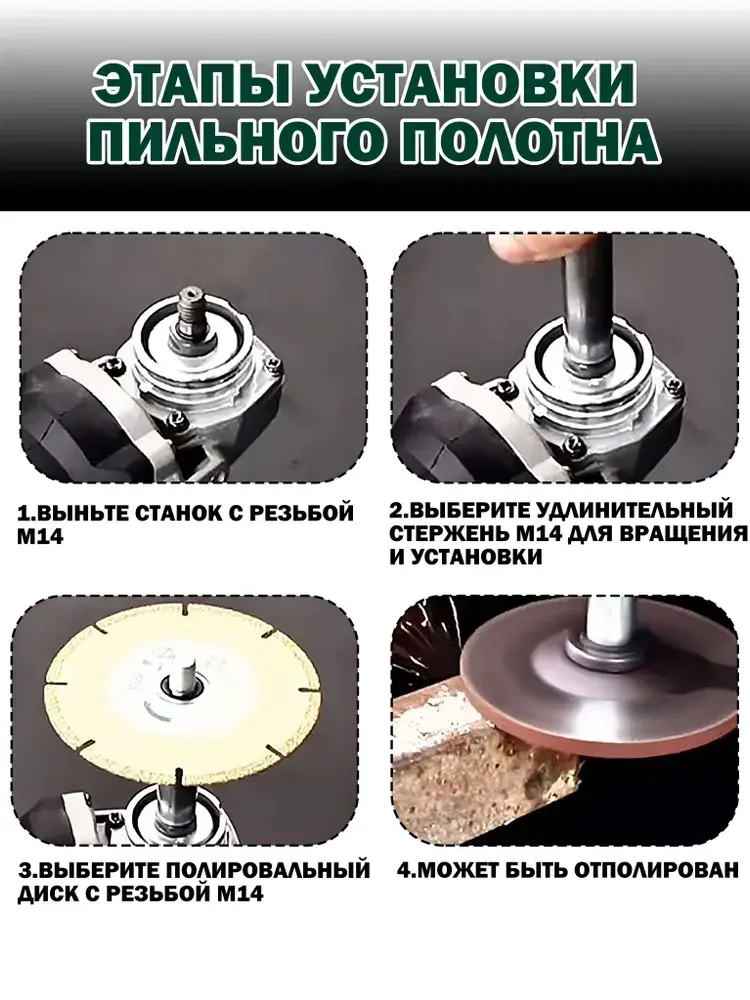 ЭТАПЫ УСТАНОВКИ ПИЛЬНОГО ПОЛОТНА

1.ВЫНЬТЕ СТАНОК С РЕЗЬБОЙ М14

2.ВЫБЕРИТЕ УДЛИНИТЕЛЬНЫЙ СТЕРЖЕНЬ М14 ДЛЯ ВРАЩЕНИЯ И УСТАНОВКИ

3.ВЫБЕРИТЕ ПОЛИРОВАЛЬНЫЙ ДИСК С РЕЗЬБОЙ М14

4.МОЖЕТ БЫТЬ ОТПОЛИРОВАН