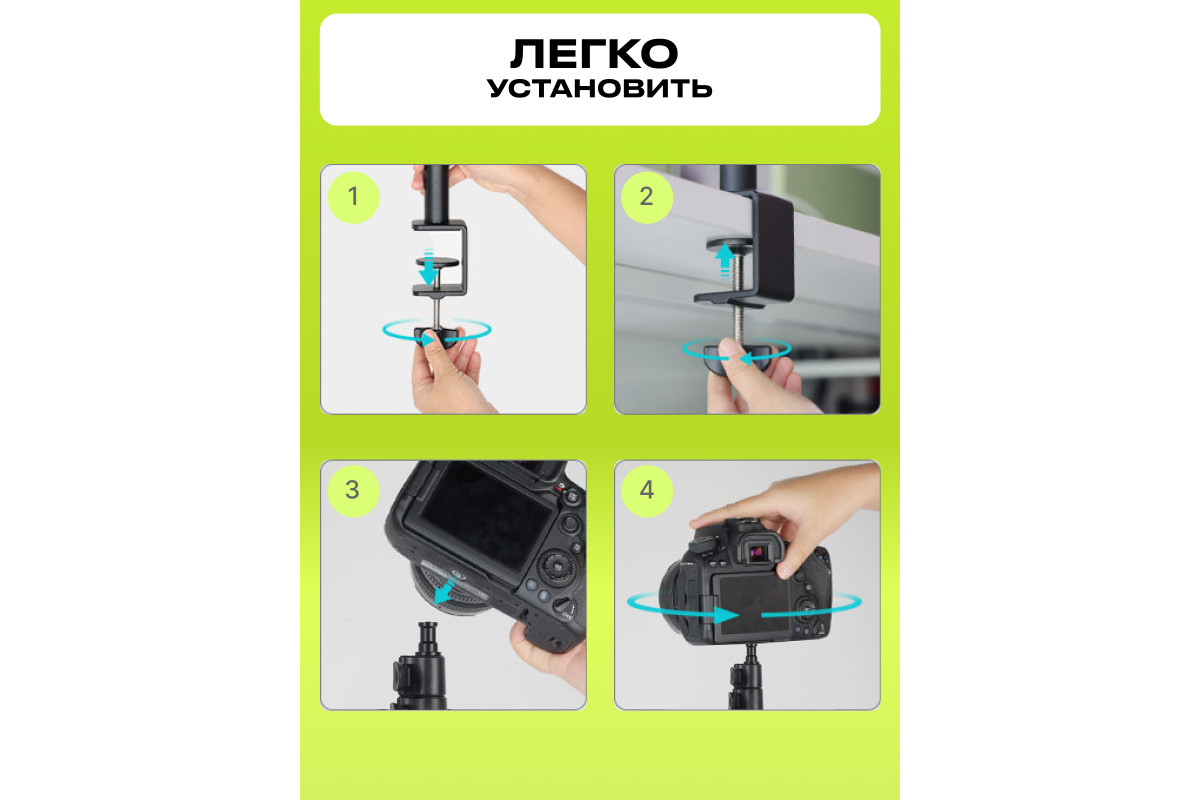 ЛЕГКО
УСТАНОВИТЬ

1

2

3

4