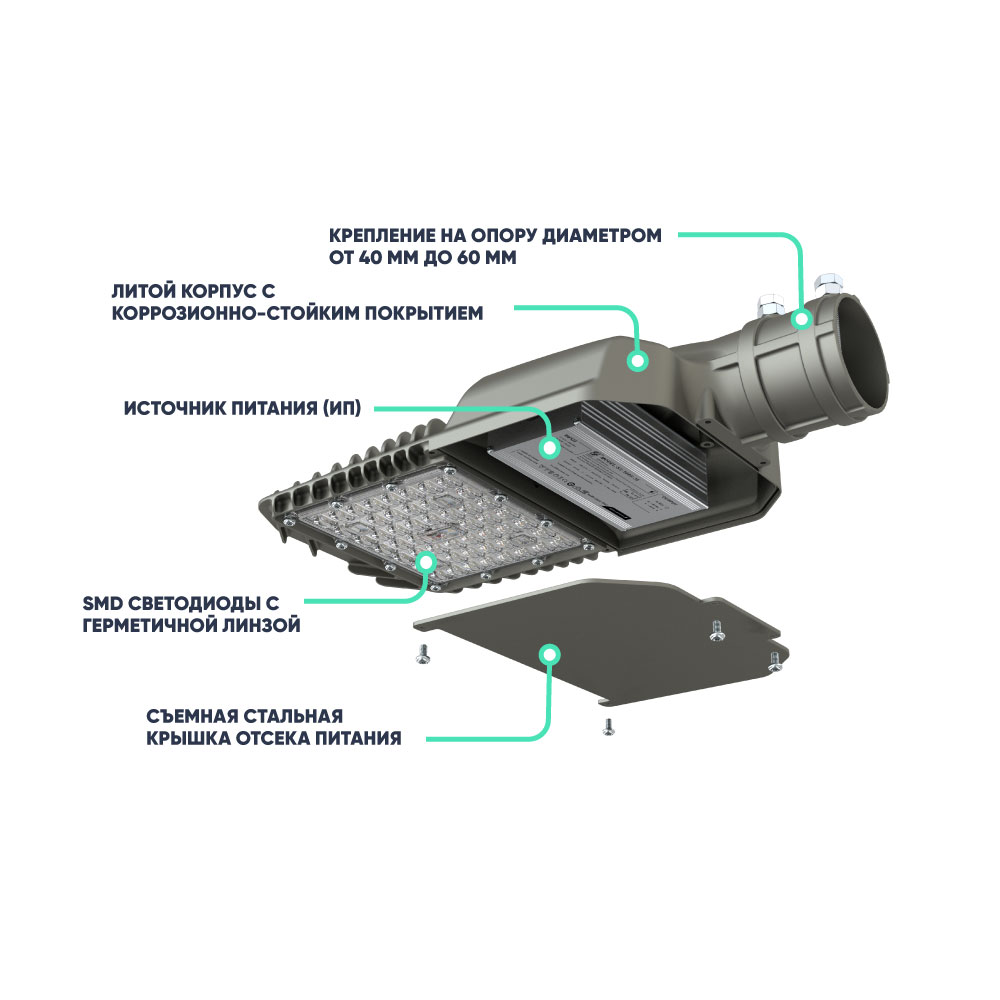 КРЕПЛЕНИЕ НА ОПОРУ ДИАМЕТРОМ ОТ 40 ММ ДО 60 ММ

ЛИТОЙ КОРПУС С КОРРОЗИОННО-СТОЙКИМ ПОКРЫТИЕМ

ИСТОЧНИК ПИТАНИЯ (ИП)

SMD СВЕТОДИОДЫ С ГЕРМЕТИЧНОЙ ЛИНЗОЙ

СЪЕМНАЯ СТАЛЬНАЯ КРЫШКА ОТСЕКА ПИТАНИЯ