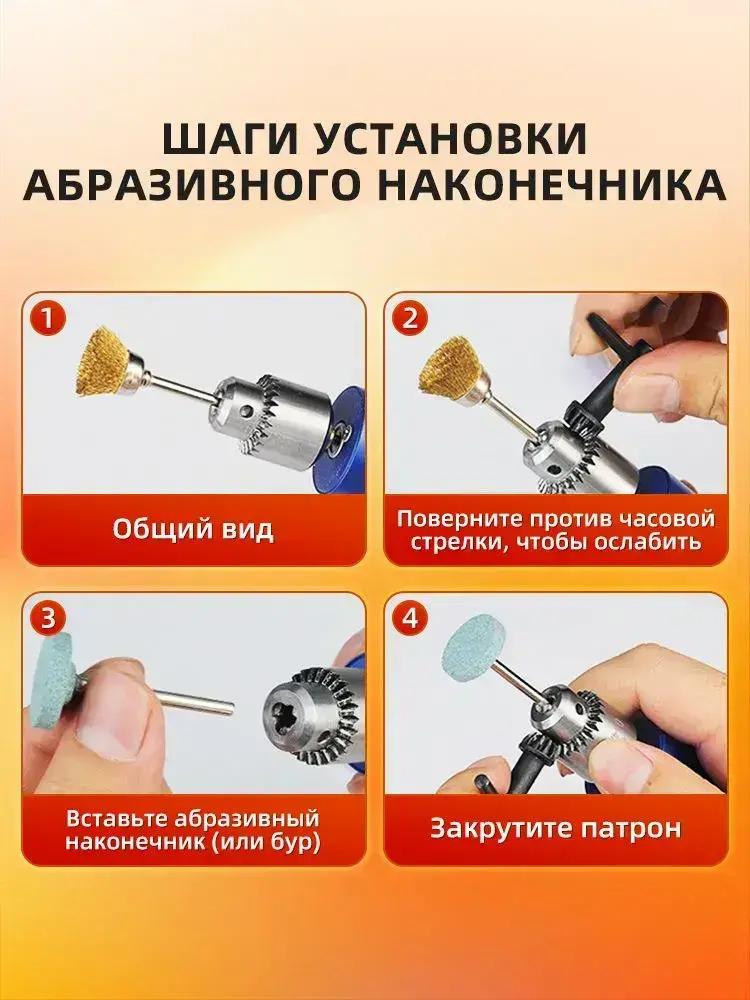 ШАГИ УСТАНОВКИ АБРАЗИВНОГО НАКОНЕЧНИКА

1
Общий вид

2
Поверните против часовой стрелки, чтобы ослабить

3
Вставьте абразивный наконечник (или бур)

4
Закрутите патрон