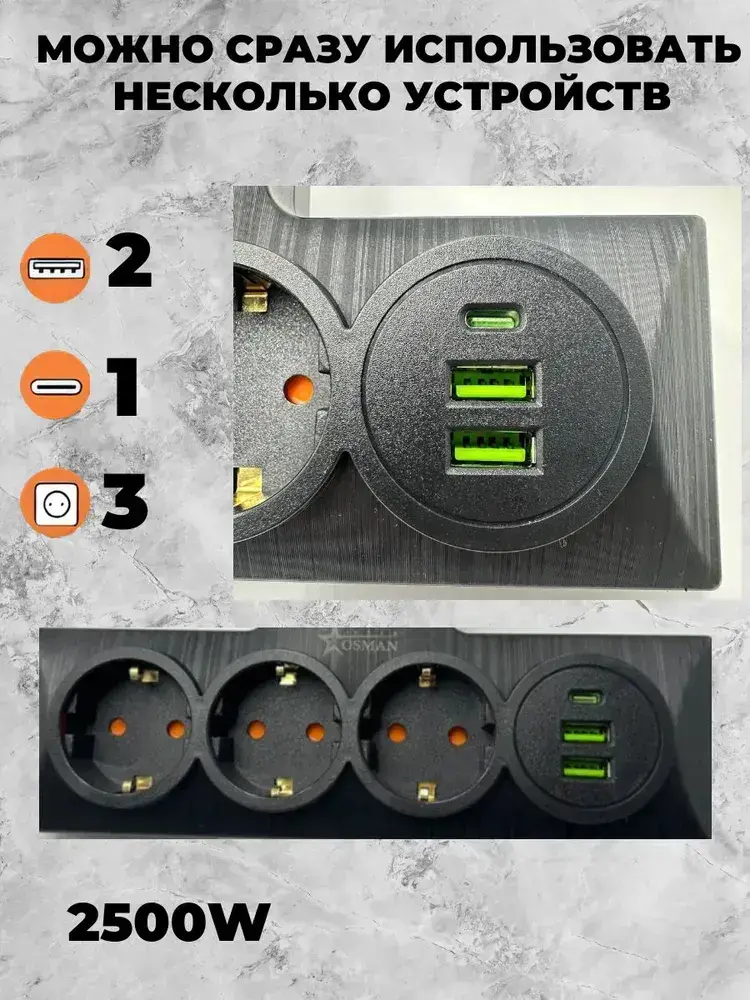 МОЖНО СРАЗУ ИСПОЛЬЗОВАТЬ НЕСКОЛЬКО УСТРОЙСТВ

2

1

3

OSMAN

2500W