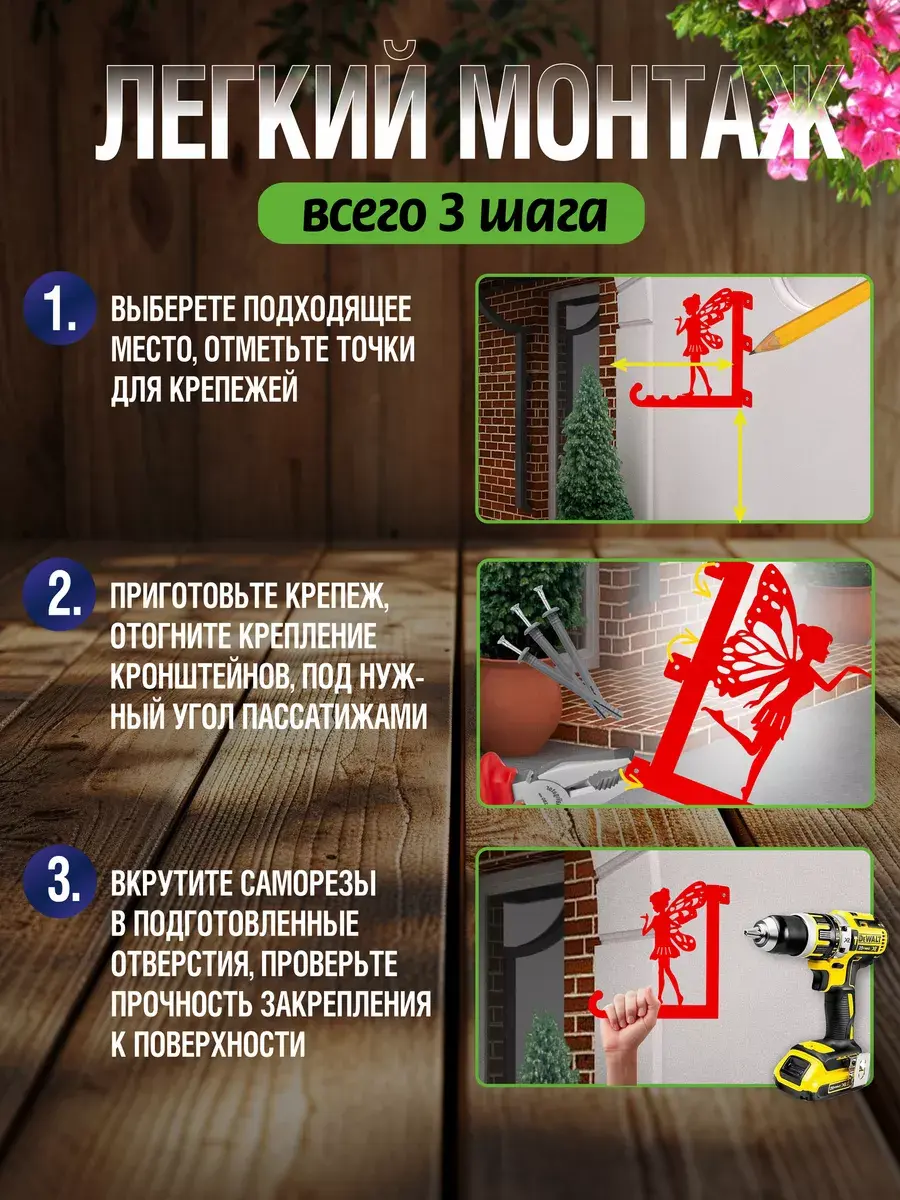 ЛЕГКИЙ МОНТАЖ

всего 3 шага

1. ВЫБЕРЕТЕ ПОДХОДЯЩЕЕ МЕСТО, ОТМЕТЬТЕ ТОЧКИ ДЛЯ КРЕПЕЖЕЙ

2. ПРИГОТОВЬТЕ КРЕПЕЖ, ОТОГНИТЕ КРЕПЛЕНИЕ КРОНШТЕЙНОВ, ПОД НУЖНЫЙ УГОЛ ПАССАТИЖАМИ

3. ВКРУТИТЕ САМОРЕЗЫ В ПОДГОТОВЛЕННЫЕ ОТВЕРСТИЯ, ПРОВЕРЬТЕ ПРОЧНОСТЬ ЗАКРЕПЛЕНИЯ К ПОВЕРХНОСТИ

DEWALT