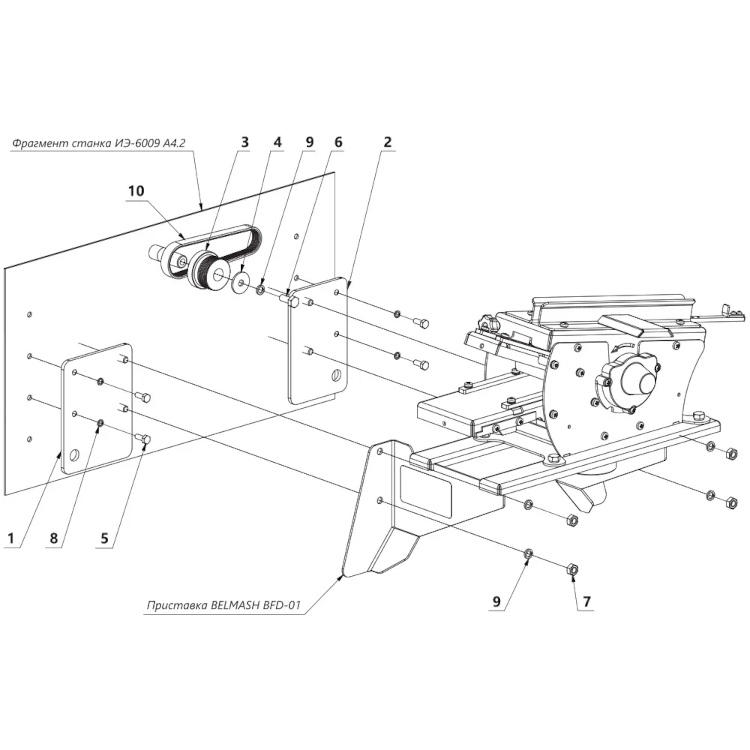 Фрагмент станка ИЭ-6009 А4.2

3

4

9

6

2

10

1

8

5

Приставка BELMASH BFD-01

9

7