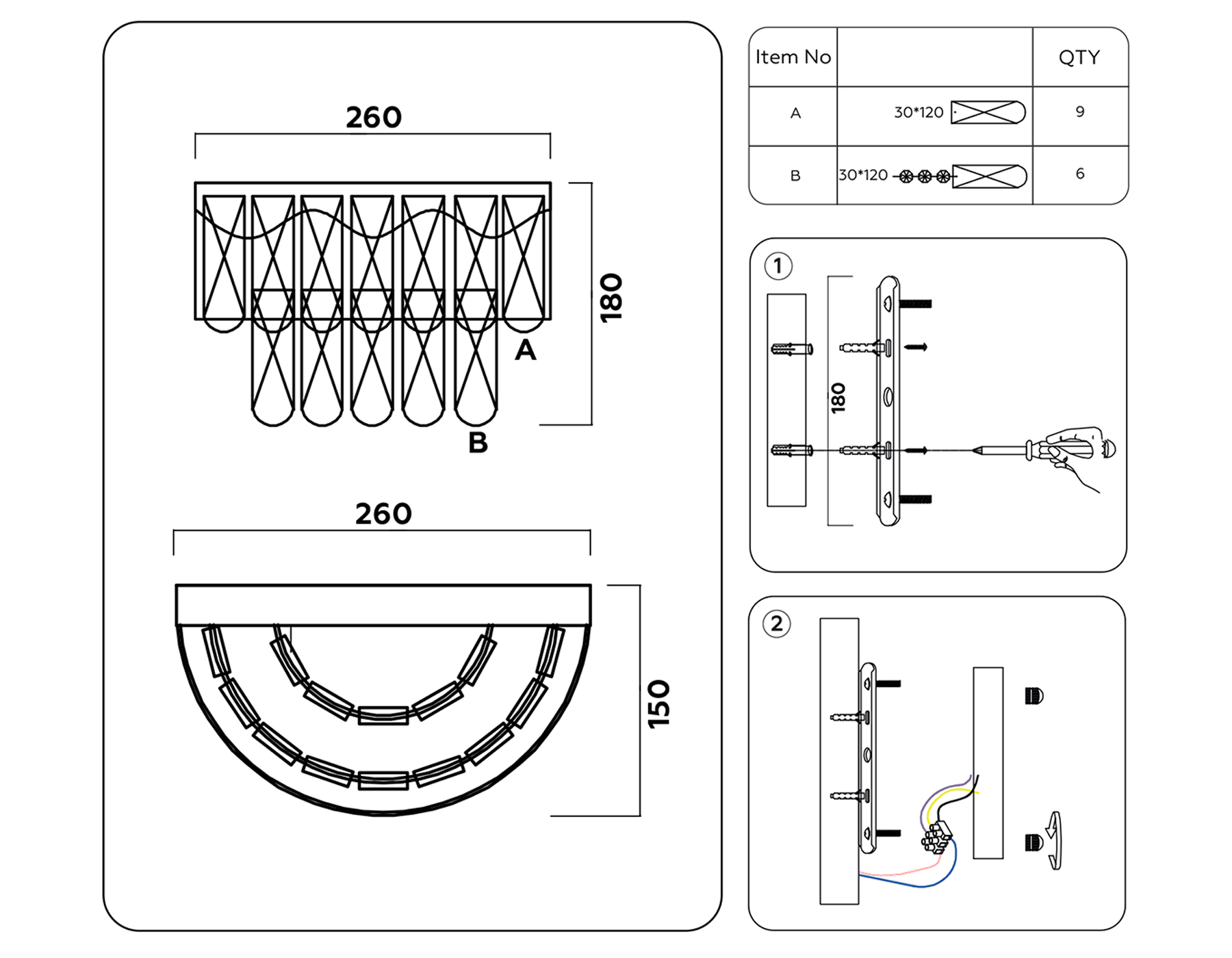 260

180

A

B

260

150

| Item No | | QTY |
|---|---|---|
| A | 30*120 | 9 |
| B | 30*120 | 6 |

1

180

2