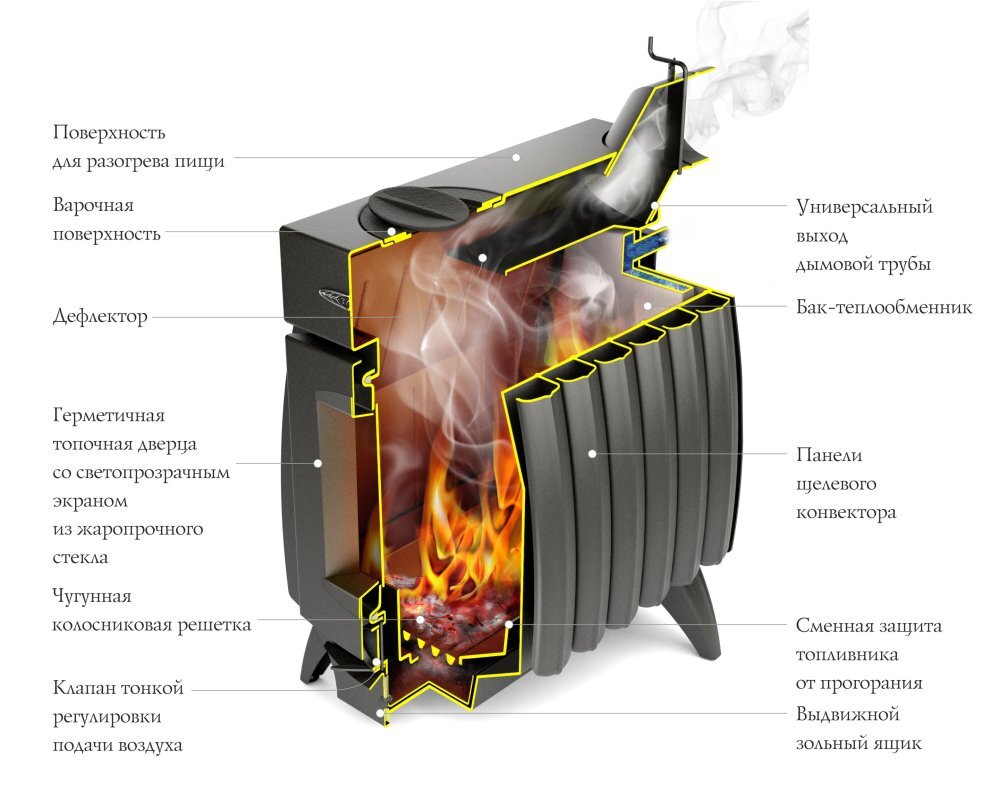 Поверхность для разогрева пищи

Варочная поверхность

Дефлектор

Герметичная топочная дверца со светопрозрачным экраном из жаропрочного стекла

Чугунная колосниковая решетка

Клапан тонкой регулировки подачи воздуха

Универсальный выход дымовой трубы

Бак-теплообменник

Панели щелевого конвектора

Сменная защита топливника от прогорания

Выдвижной зольный ящик