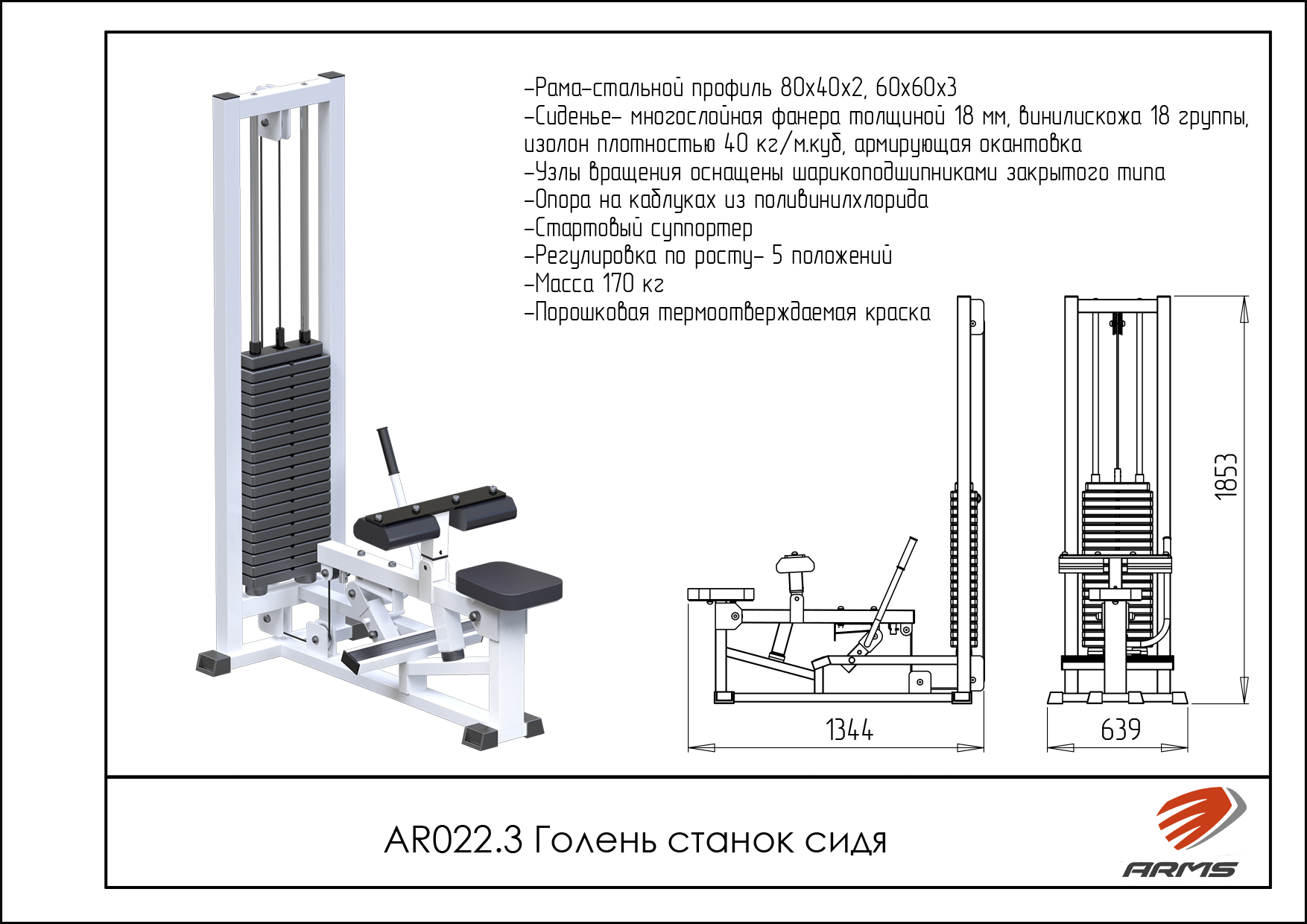 -Рама-стальной профиль 80х40х2, 60х60х3
-Сиденье- многослойная фанера толщиной 18 мм, винилискожа 18 группы, изолон плотностью 40 кг/м.куб, армирующая окантовка
-Узлы вращения оснащены шарикоподшипниками закрытого типа
-Опора на каблуках из поливинилхлорида
-Стартовый суппортер
-Регулировка по росту- 5 положений
-Масса 170 кг
-Порошковая термоотверждаемая краска

1853

1344

639

AR022.3 Голень станок сидя

ARMS