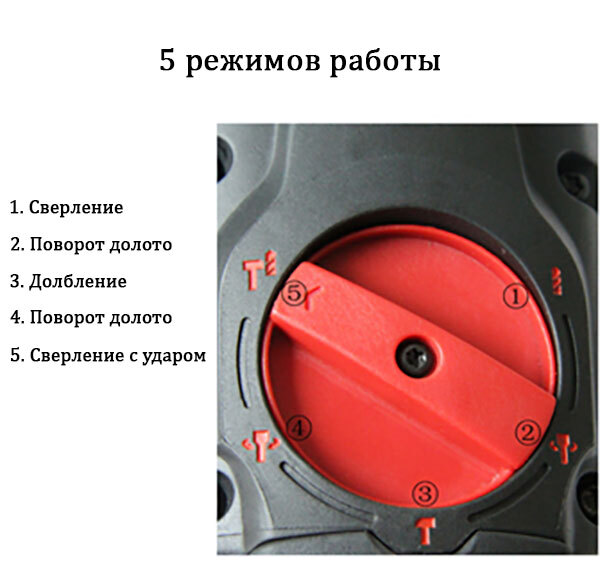 5 режимов работы

1. Сверление

2. Поворот долото

3. Долбление

4. Поворот долото

5. Сверление с ударом

⑤

①

④

②

③