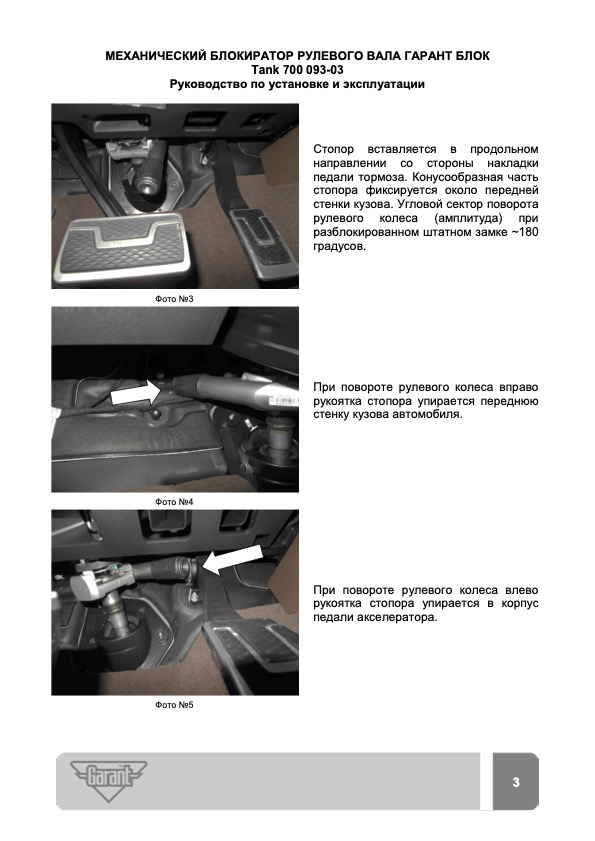 МЕХАНИЧЕСКИЙ БЛОКИРАТОР РУЛЕВОГО ВАЛА ГАРАНТ БЛОК
Tank 700 093-03
Руководство по установке и эксплуатации

Стопор вставляется в продольном направлении со стороны накладки педали тормоза. Конусообразная часть стопора фиксируется около передней стенки кузова. Угловой сектор поворота рулевого колеса (амплитуда) при разблокированном штатном замке ~180 градусов.

Фото №3

При повороте рулевого колеса вправо рукоятка стопора упирается переднюю стенку кузова автомобиля.

Фото №4

При повороте рулевого колеса влево рукоятка стопора упирается в корпус педали акселератора.

Фото №5

Garant

3