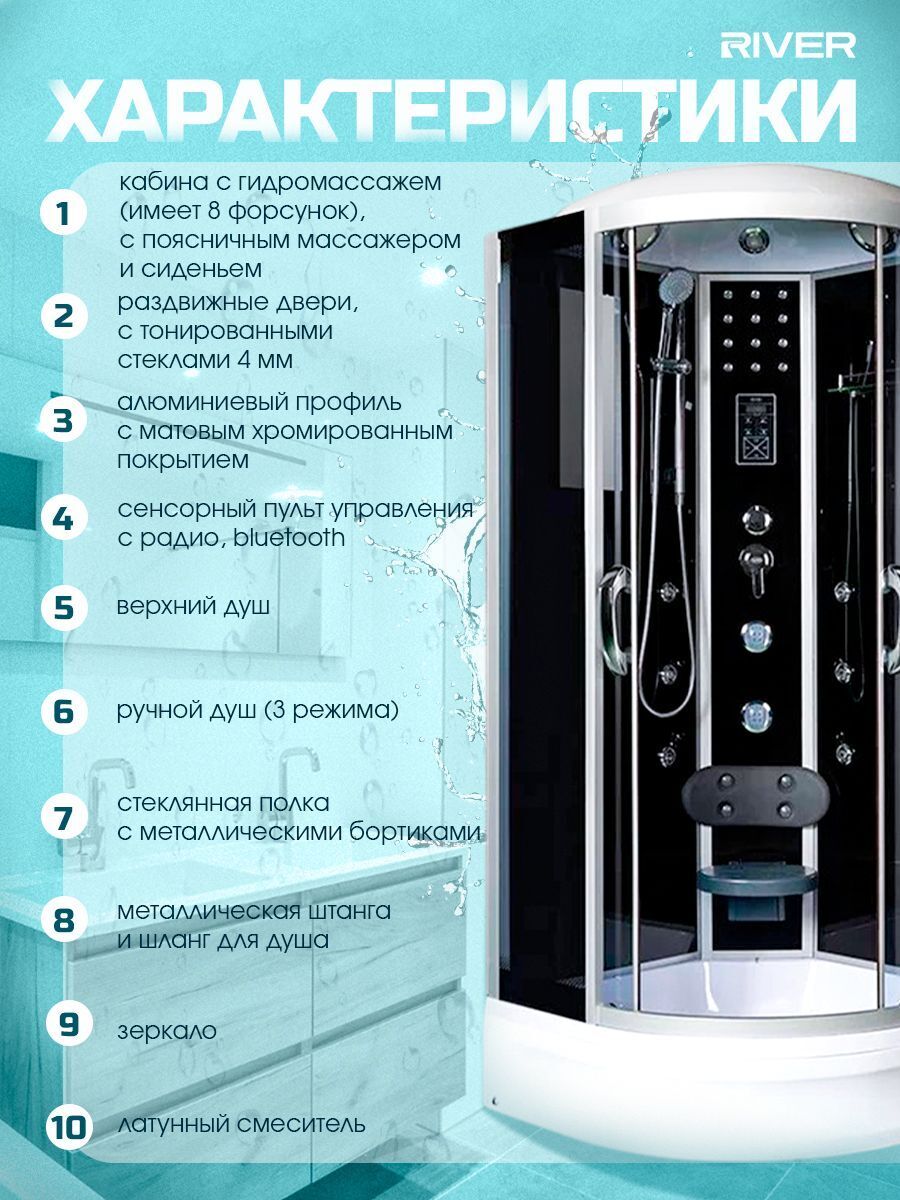 RIVER

ХАРАКТЕРИСТИКИ

1 кабина с гидромассажем (имеет 8 форсунок), с поясничным массажером и сиденьем

2 раздвижные двери, с тонированными стеклами 4 мм

3 алюминиевый профиль с матовым хромированным покрытием

4 сенсорный пульт управления с радио, bluetooth

5 верхний душ

6 ручной душ (3 режима)

7 стеклянная полка с металлическими бортиками

8 металлическая штанга и шланг для душа

9 зеркало

10 латунный смеситель