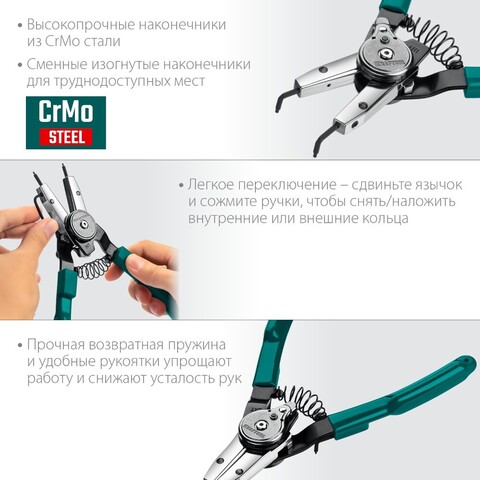 • Высокопрочные наконечники из CrMo стали

• Сменные изогнутые наконечники для труднодоступных мест

CrMo
STEEL

• Легкое переключение – сдвиньте язычок и сожмите ручки, чтобы снять/наложить внутренние или внешние кольца

• Прочная возвратная пружина и удобные рукоятки упрощают работу и снижают усталость рук