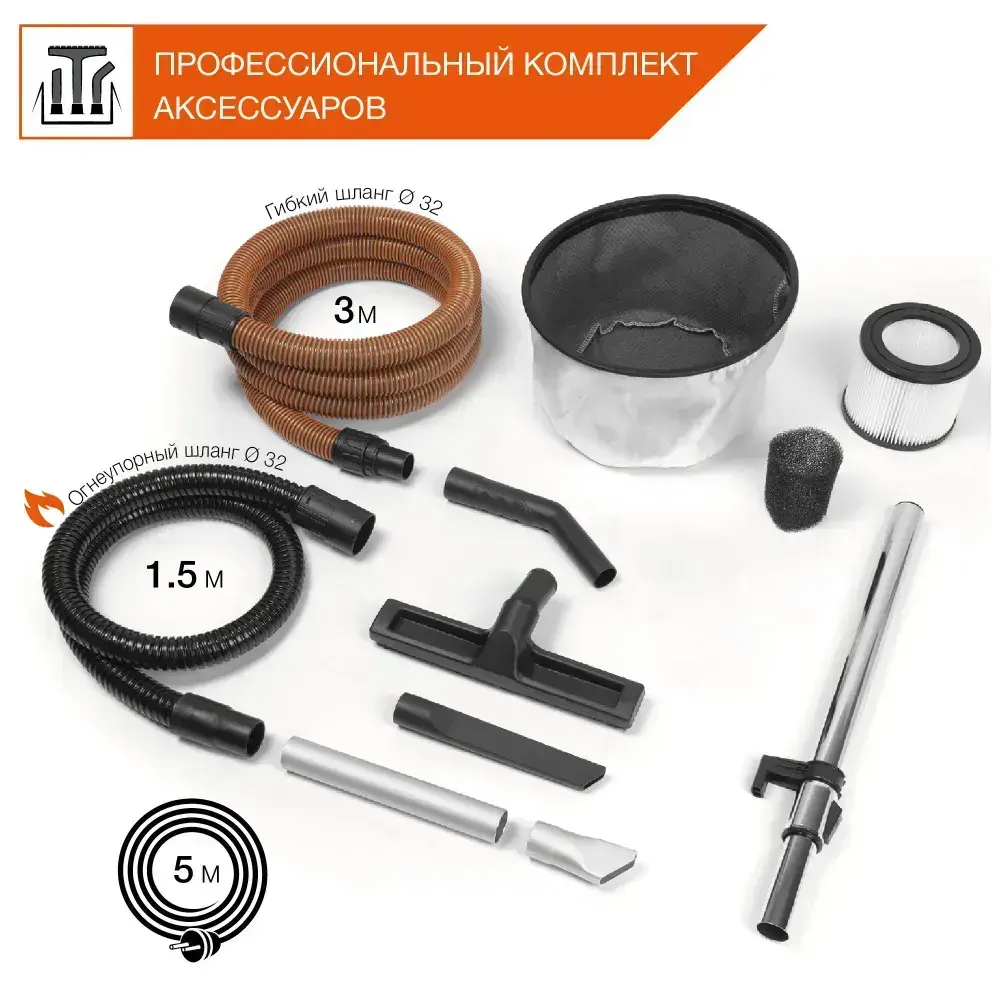 ПРОФЕССИОНАЛЬНЫЙ КОМПЛЕКТ АКСЕССУАРОВ

Гибкий шланг Ø 32

3 м

Огнеупорный шланг Ø 32

1.5 м

5 м